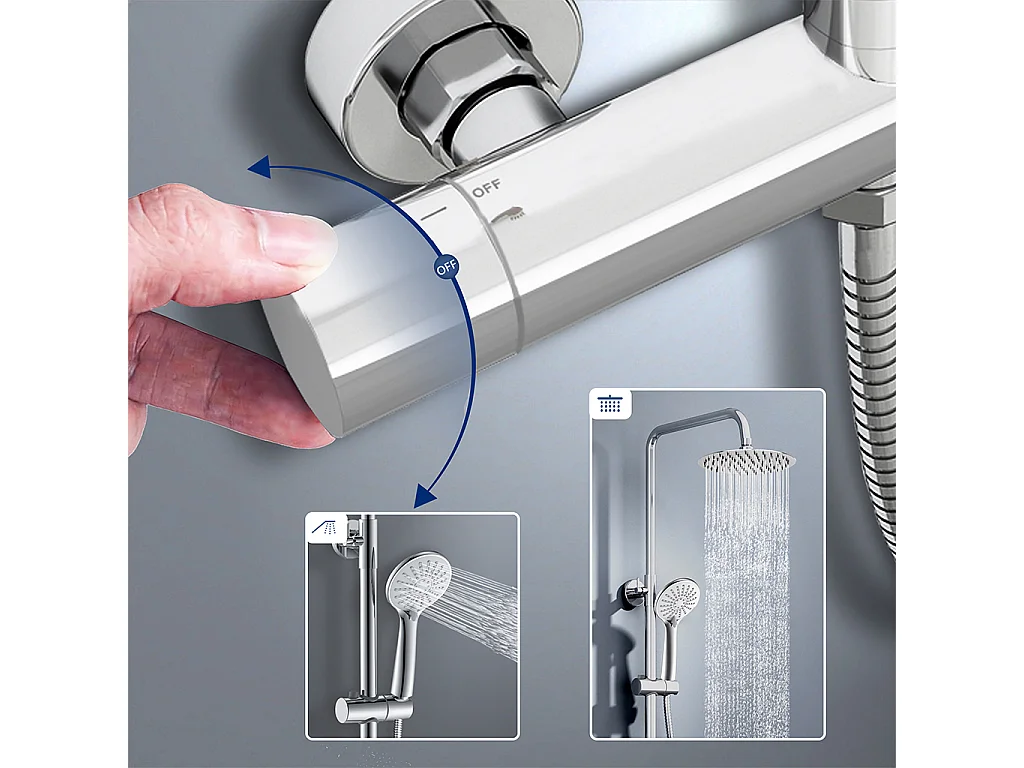 OFF

OFF