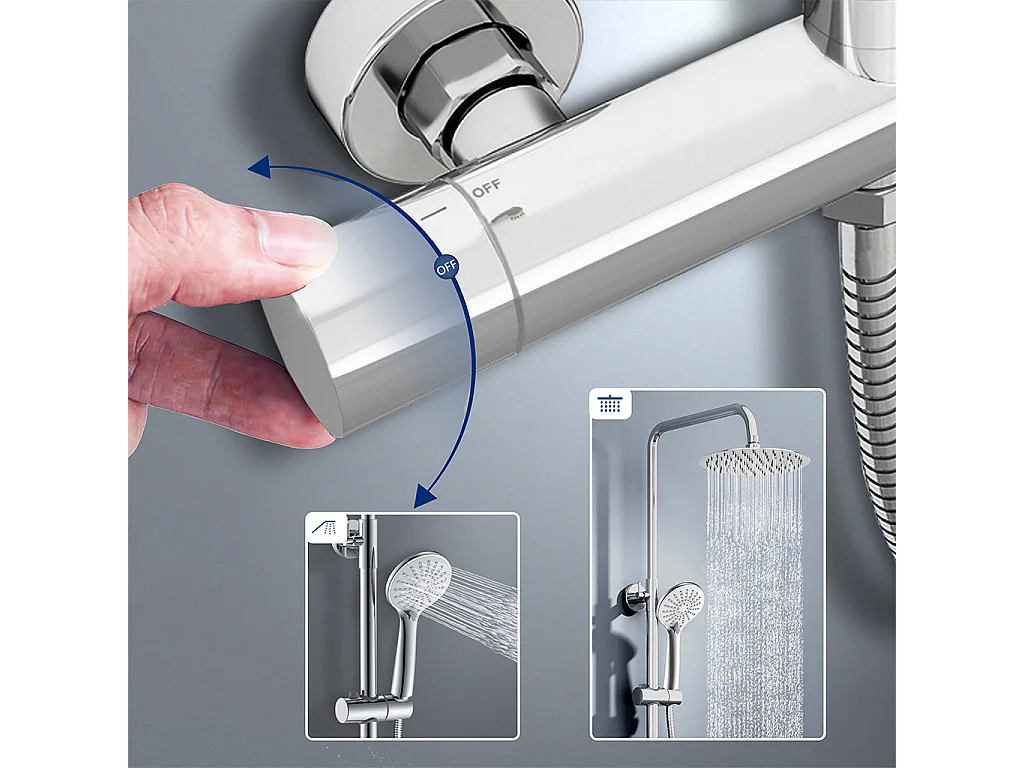 OFF
OFF