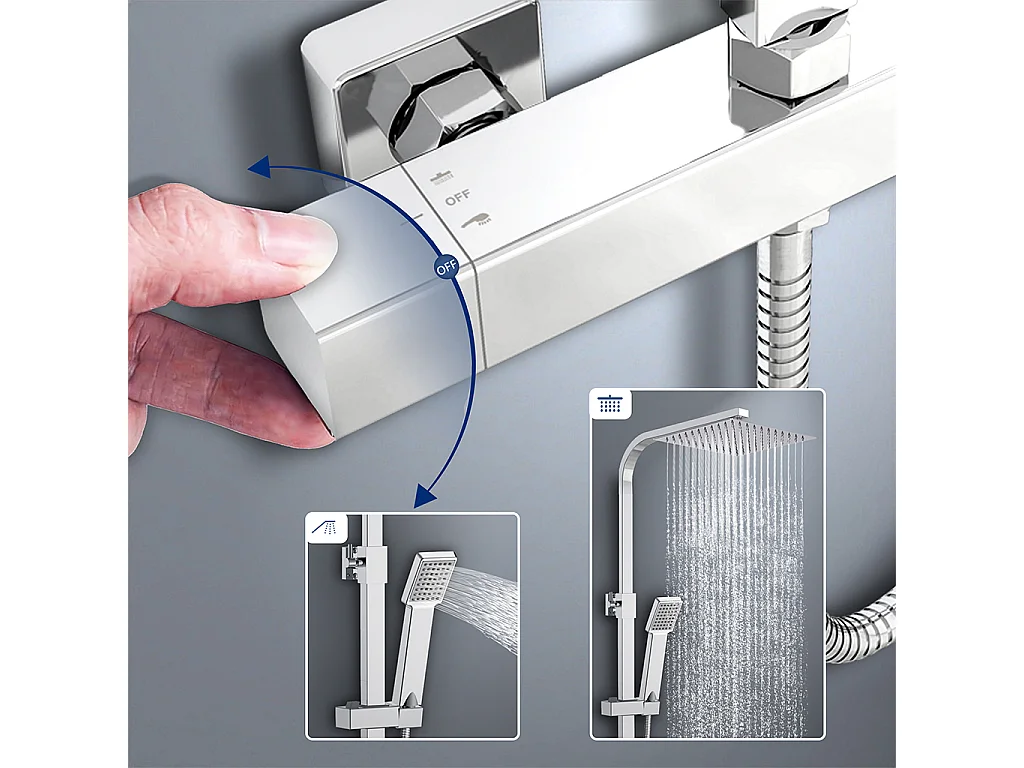 OFF

OFF