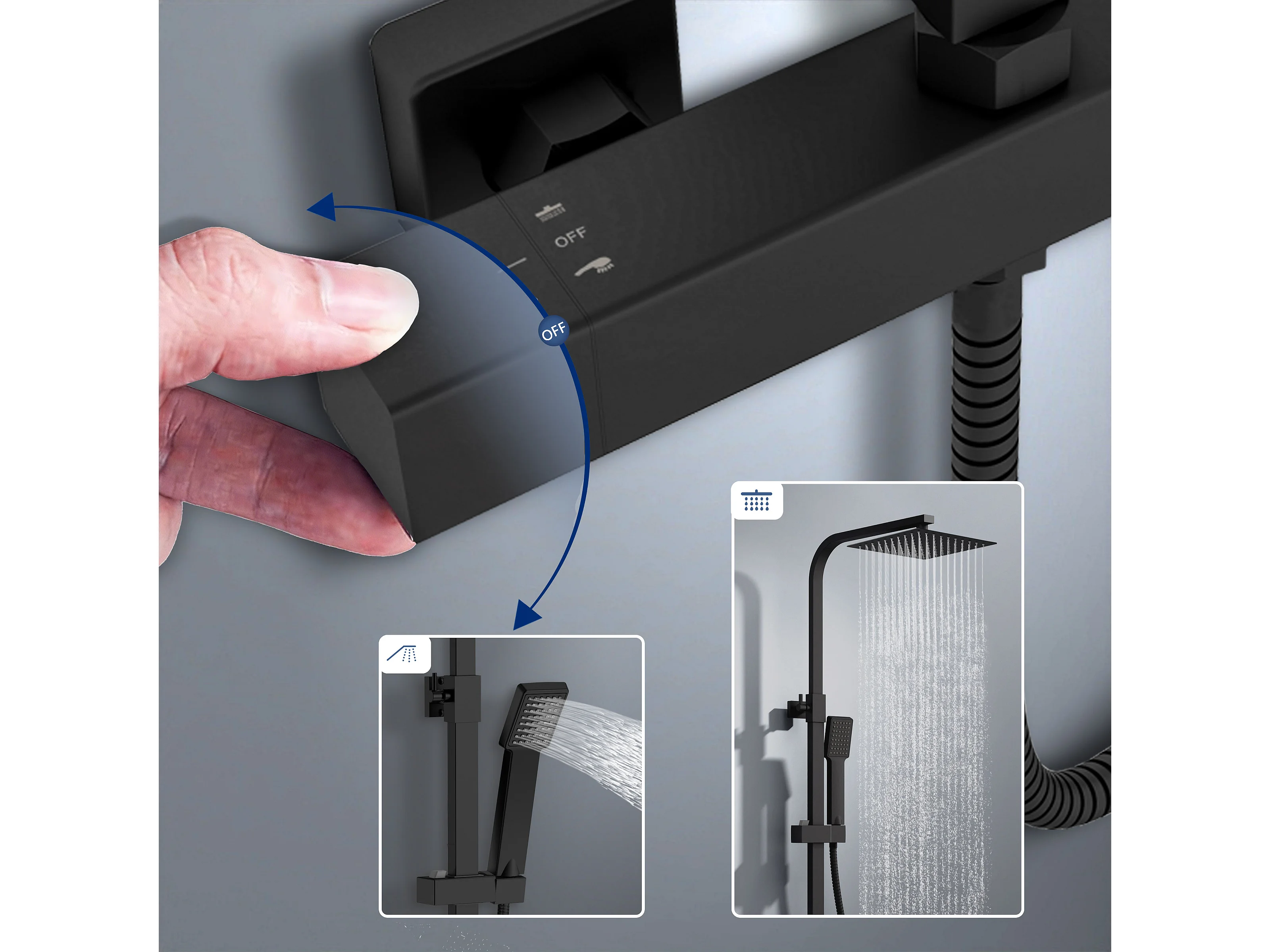 OFF

OFF