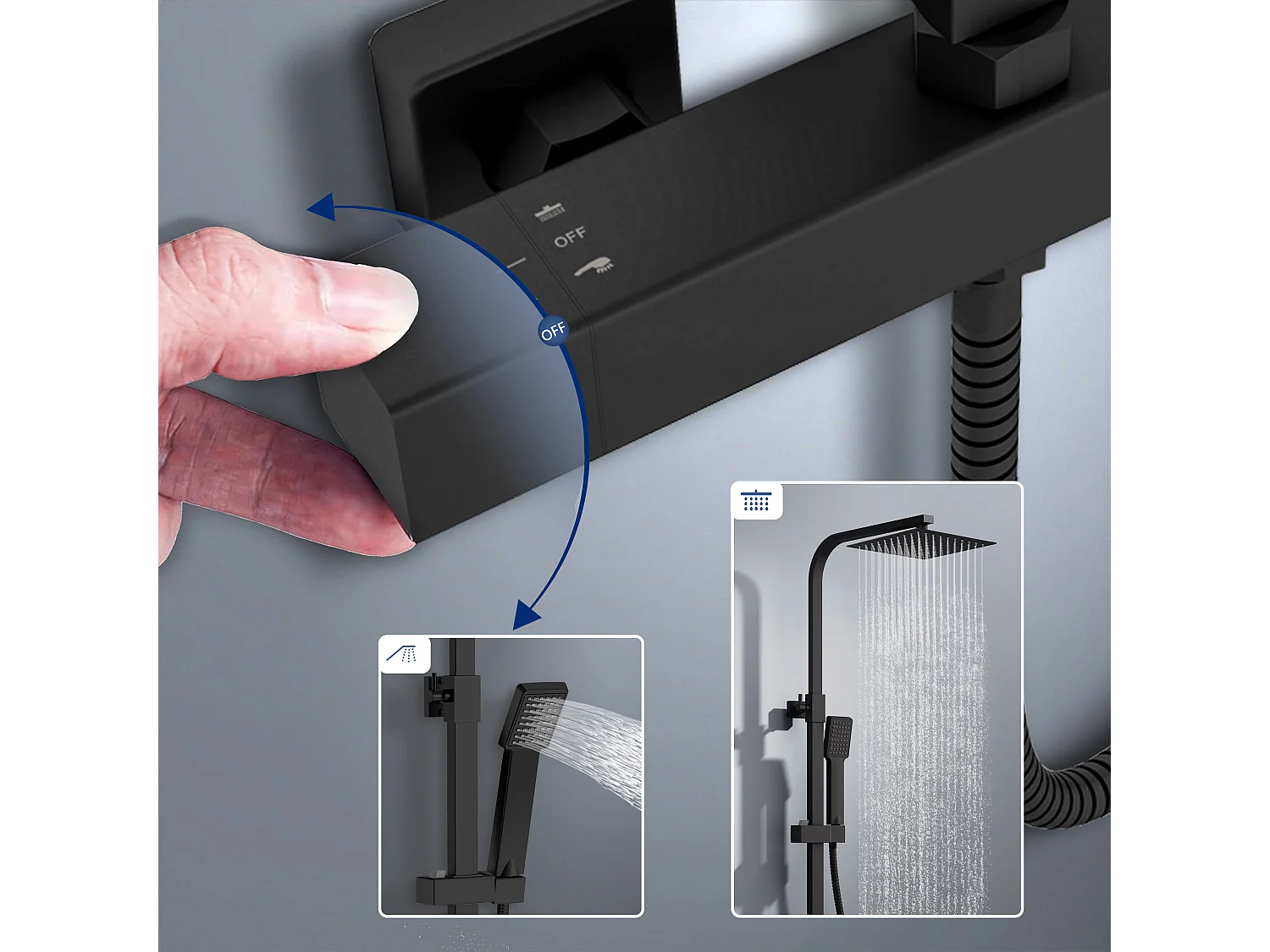 OFF

OFF