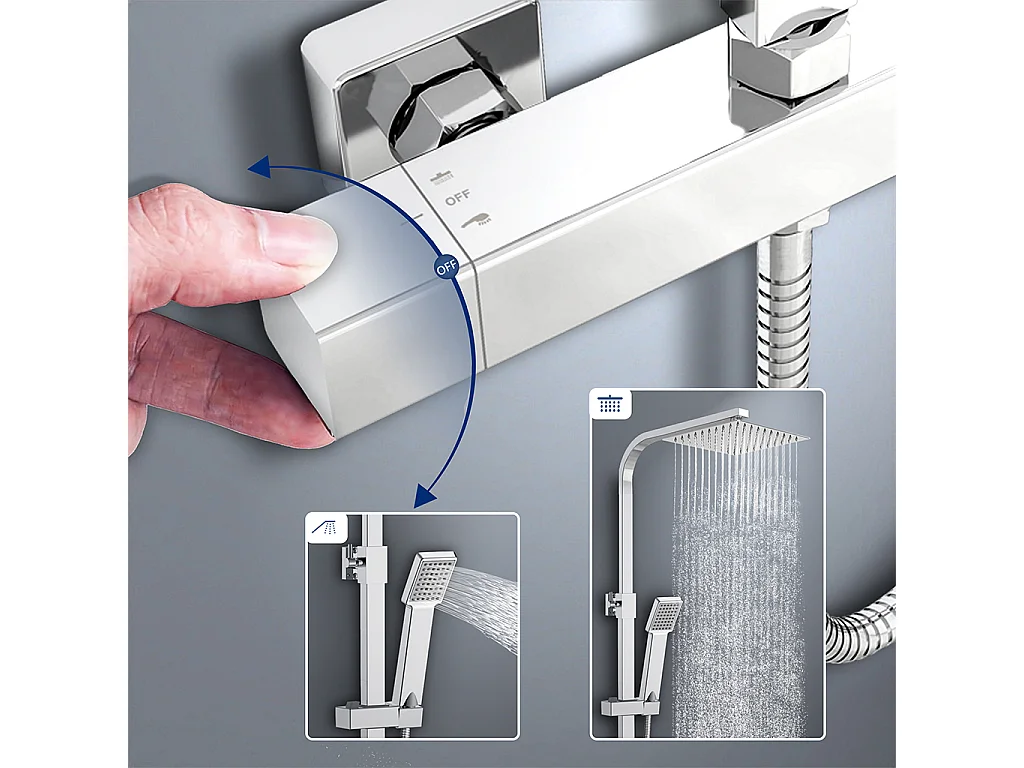 OFF
OFF