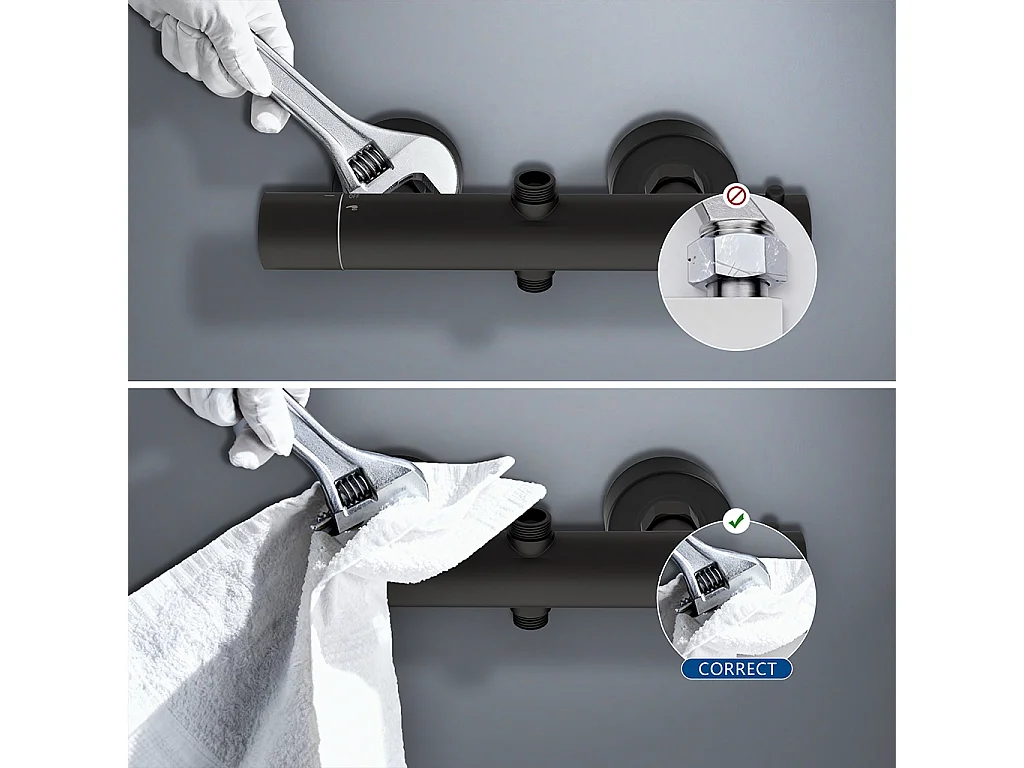 CORRECT