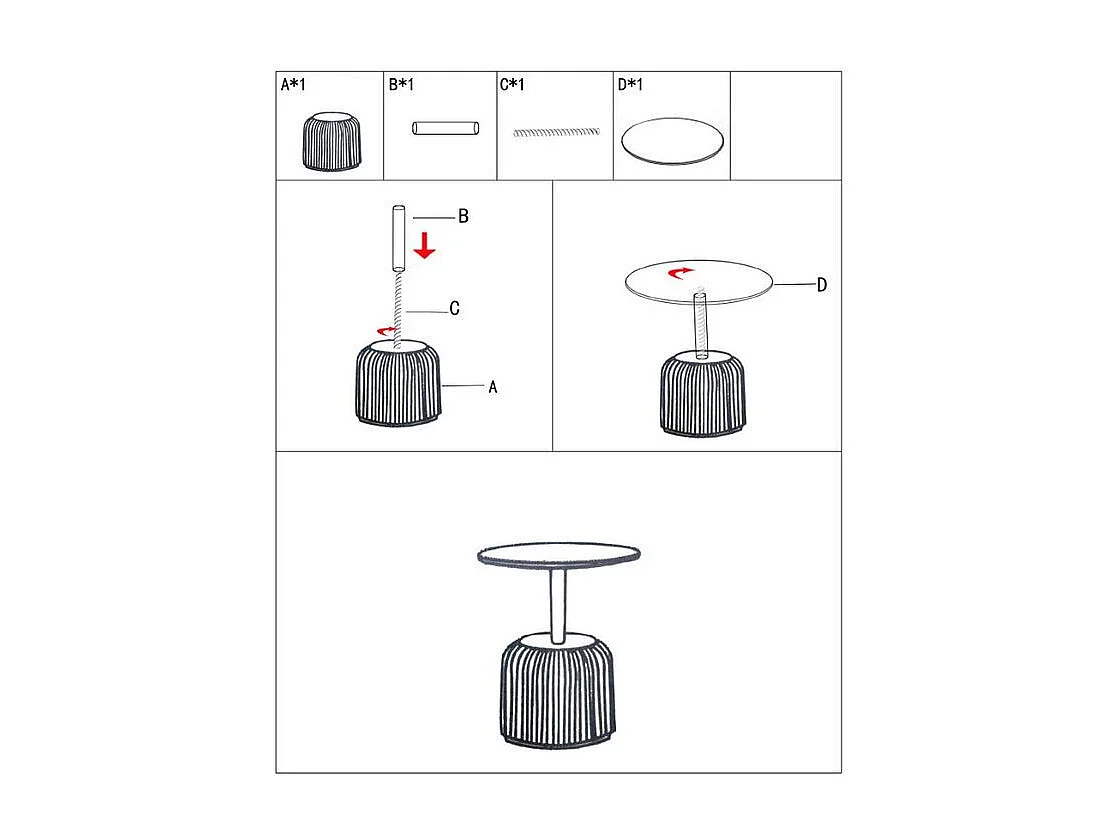 A*1
B*1
C*1
D*1

B
C
A

D