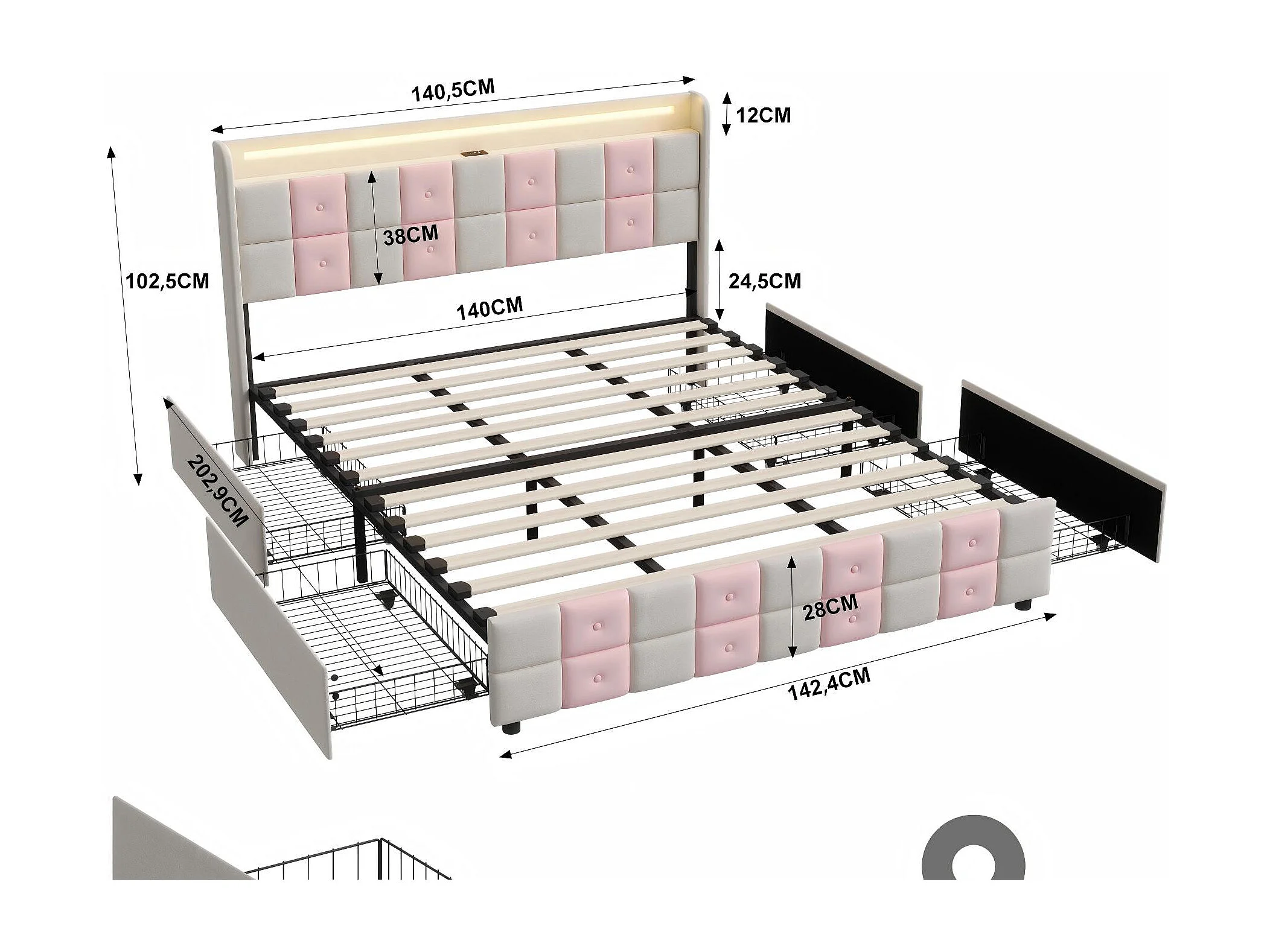 140,5CM
12CM
102,5CM
38CM
24,5CM
140CM
202,9CM
28CM
142,4CM