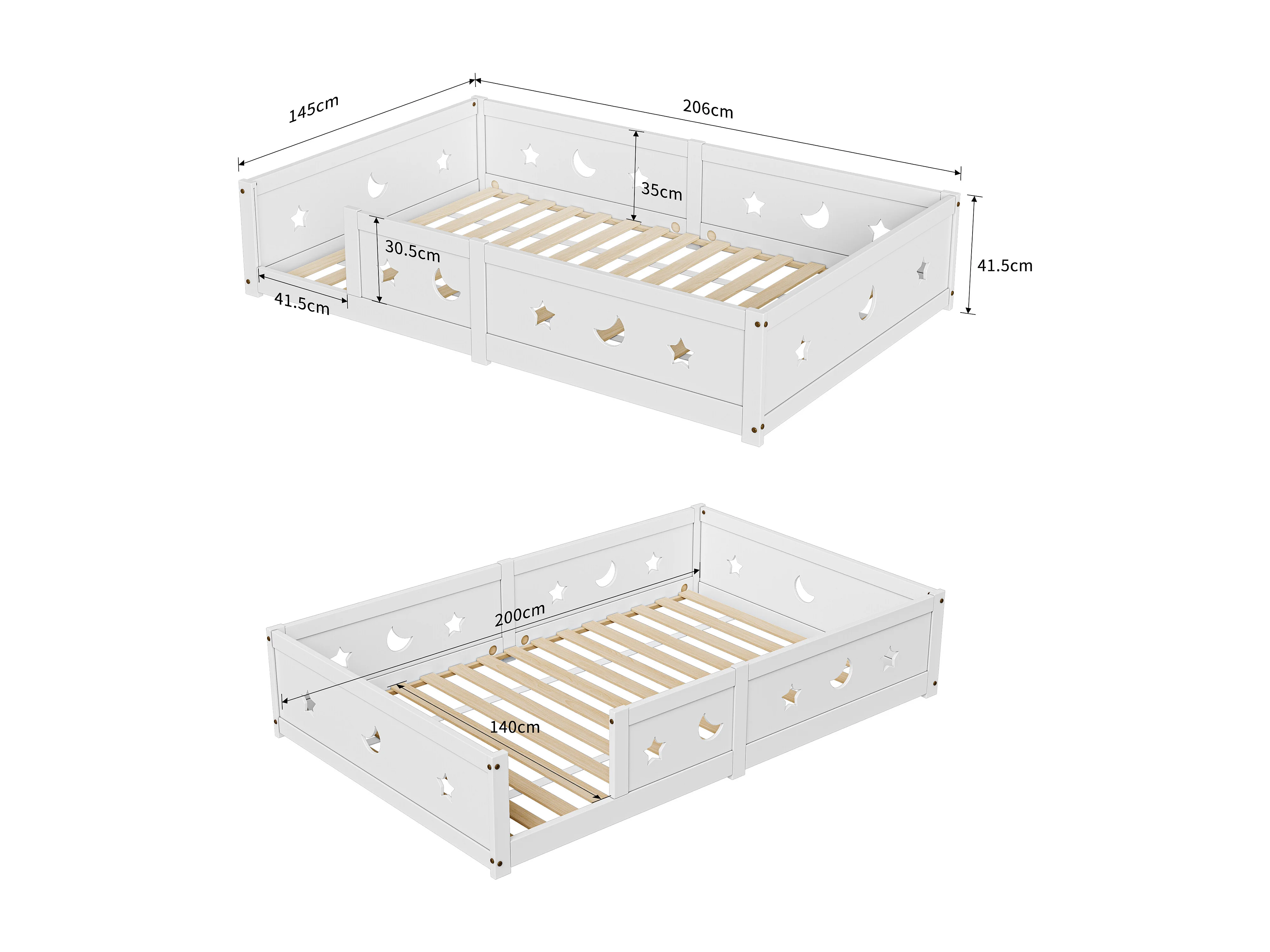 145cm
206cm
35cm
30.5cm
41.5cm
41.5cm
200cm
140cm