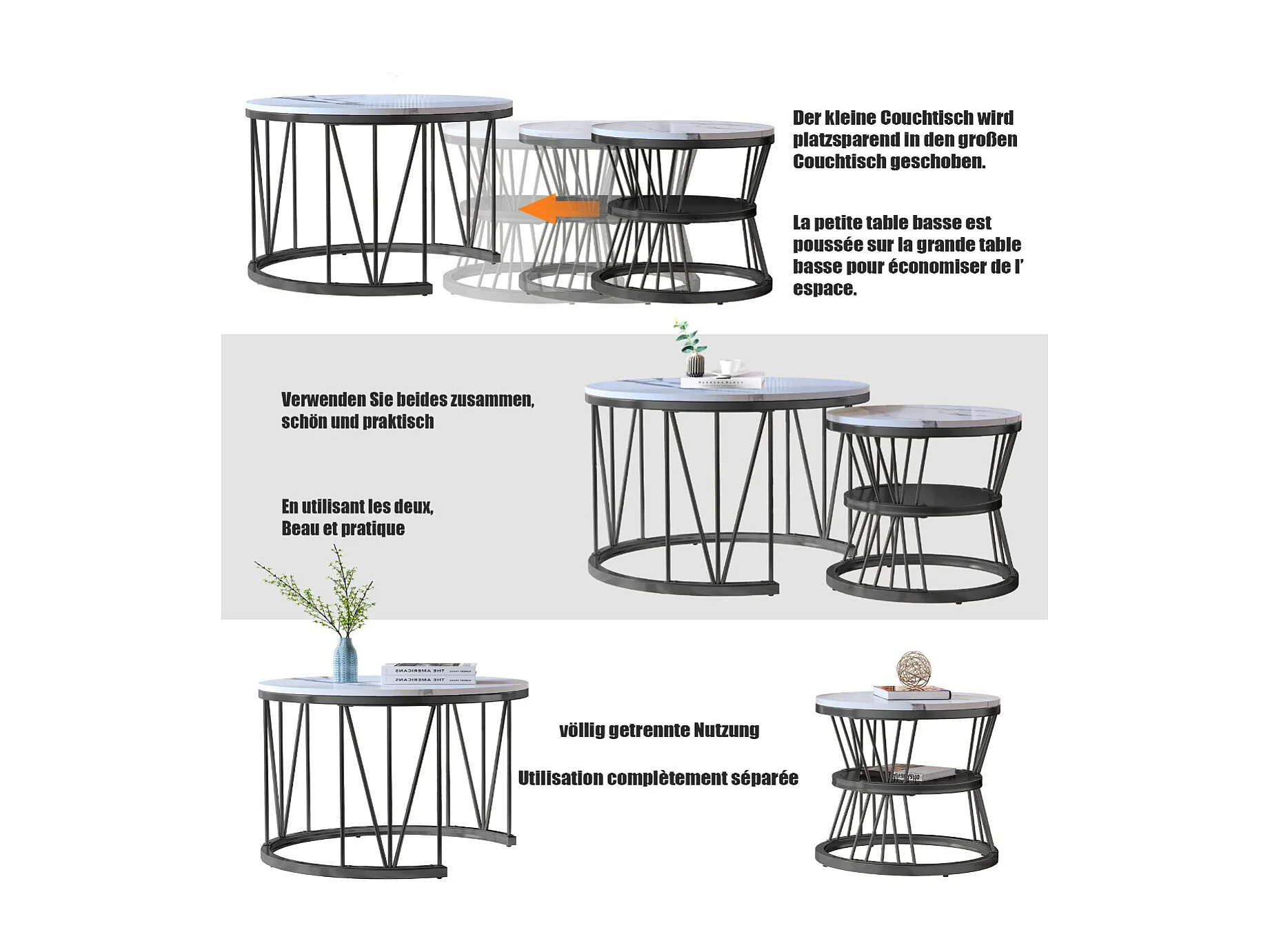 Der kleine Couchtisch wird platzsparend in den großen Couchtisch geschoben.

La petite table basse est poussée sur la grande table basse pour économiser de l' espace.

Verwenden Sie beides zusammen, schön und praktisch

En utilisant les deux, Beau et pratique

THE AMERICANS
THE AMERICANS

völlig getrennte Nutzung

Utilisation complètement séparée