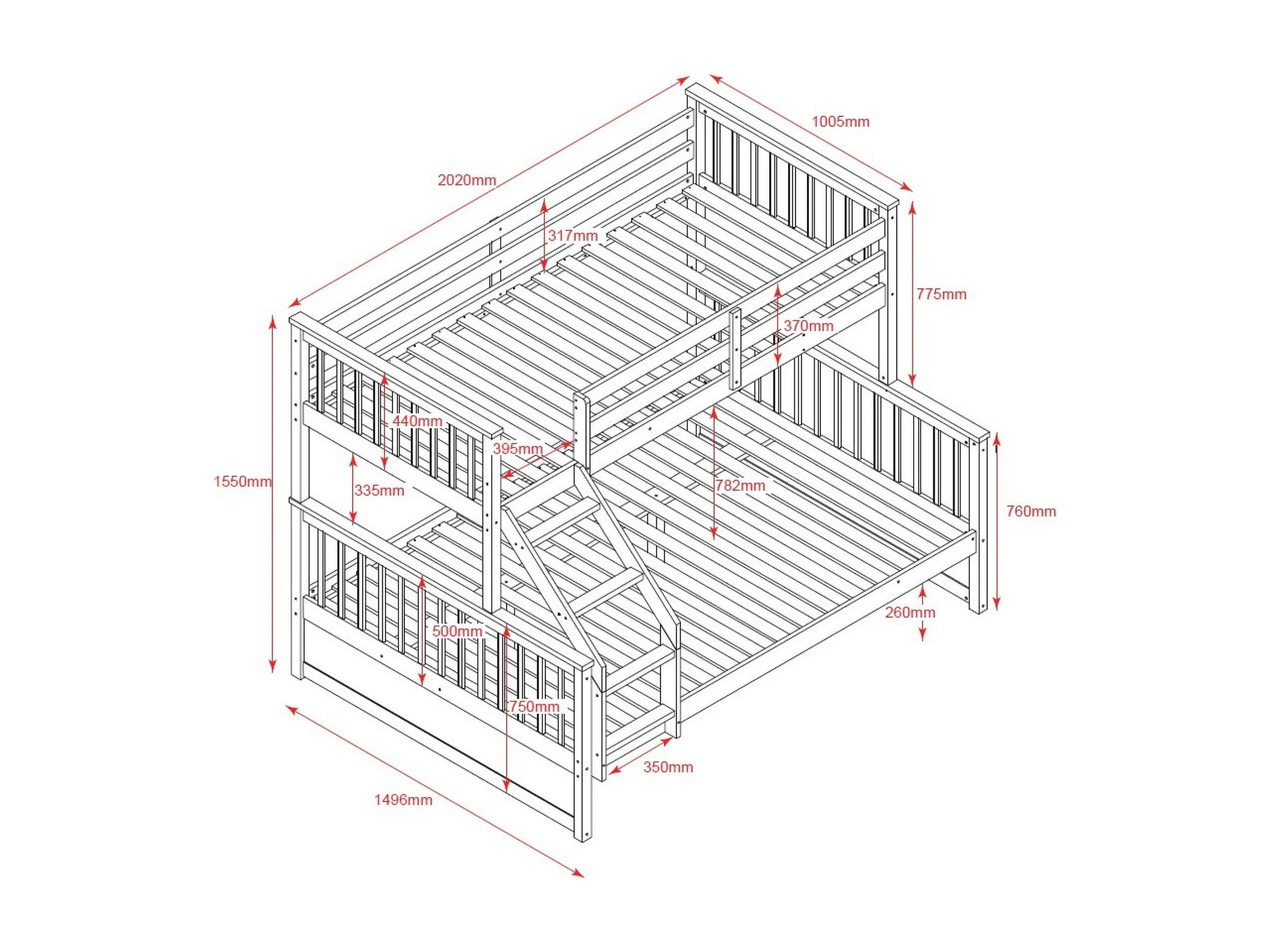 1005mm

2020mm

317mm

775mm

370mm

440mm

395mm

1550mm

335mm

782mm

760mm

260mm

500mm

750mm

350mm

1496mm