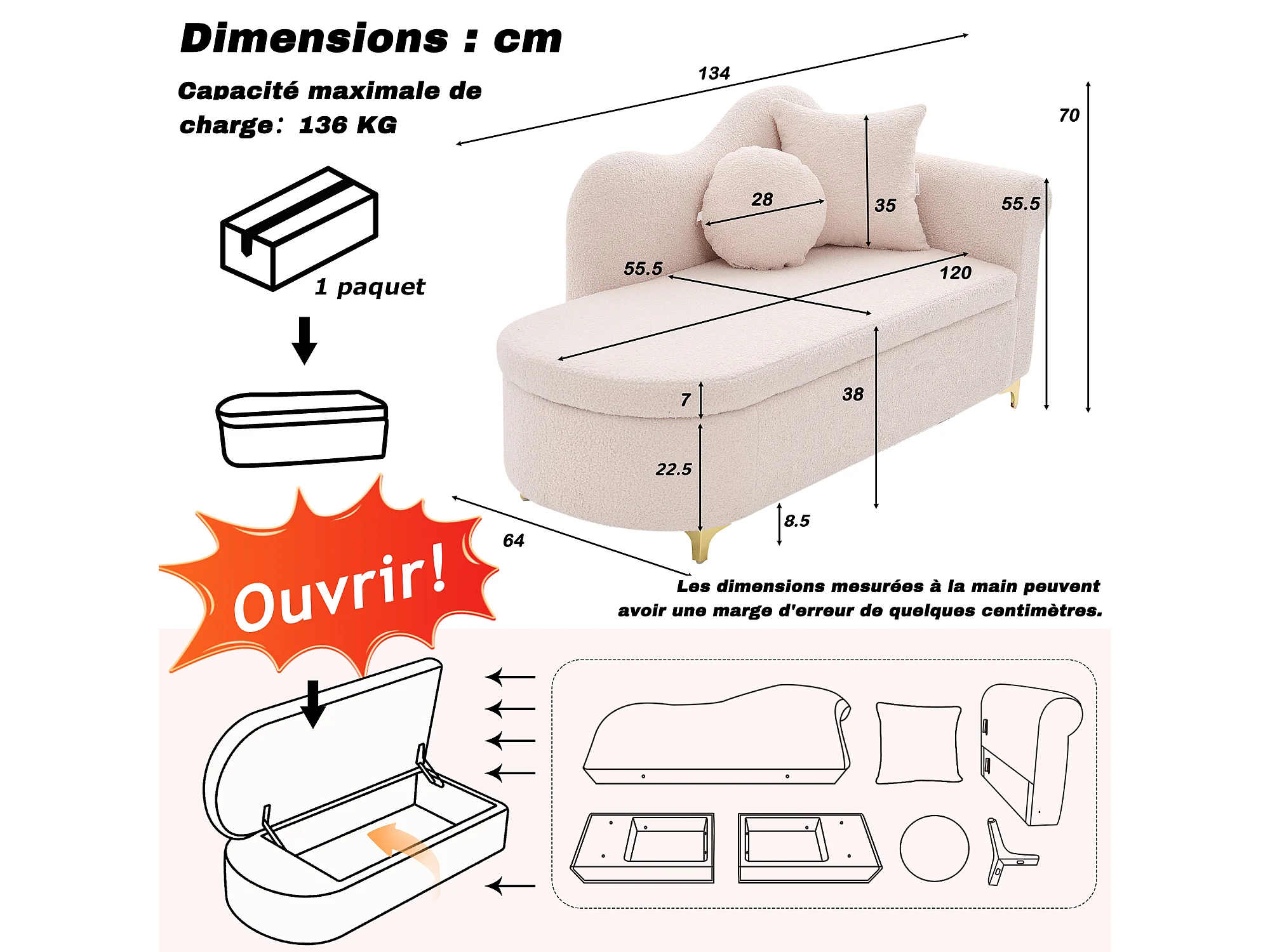 Dimensions : cm

Capacité maximale de charge: 136 KG

1 paquet

134

70

28

35

55.5

55.5

120

7

38

22.5

8.5

64

Ouvrir!

Les dimensions mesurées à la main peuvent avoir une marge d'erreur de quelques centimètres.