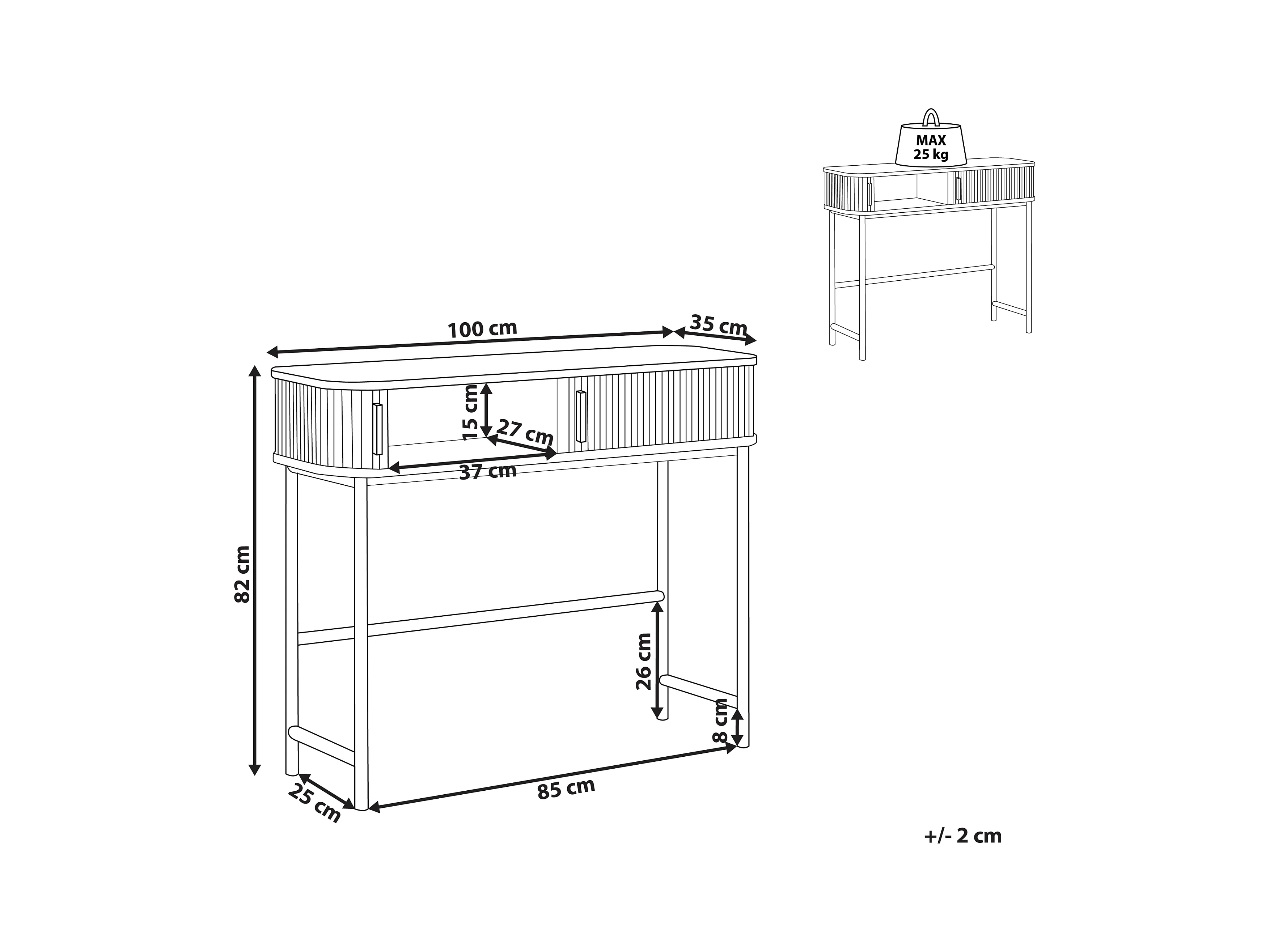 MAX
25 kg

100 cm
35 cm
15 cm
27 cm
37 cm
82 cm
26 cm
8 cm
25 cm
85 cm

+/- 2 cm