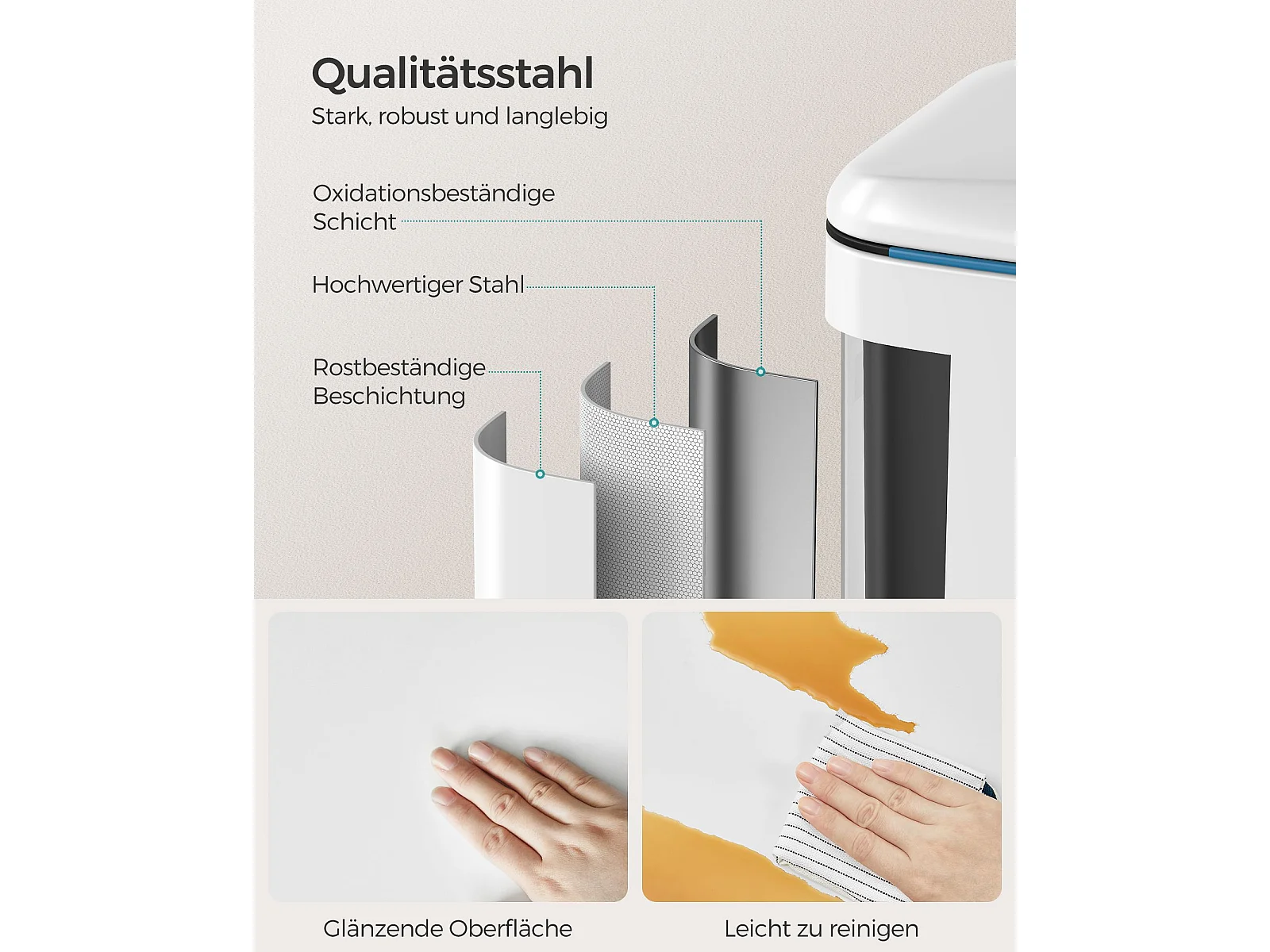 Qualitätsstahl
Stark, robust und langlebig

Oxidationsbeständige Schicht

Hochwertiger Stahl

Rostbeständige Beschichtung

Glänzende Oberfläche

Leicht zu reinigen