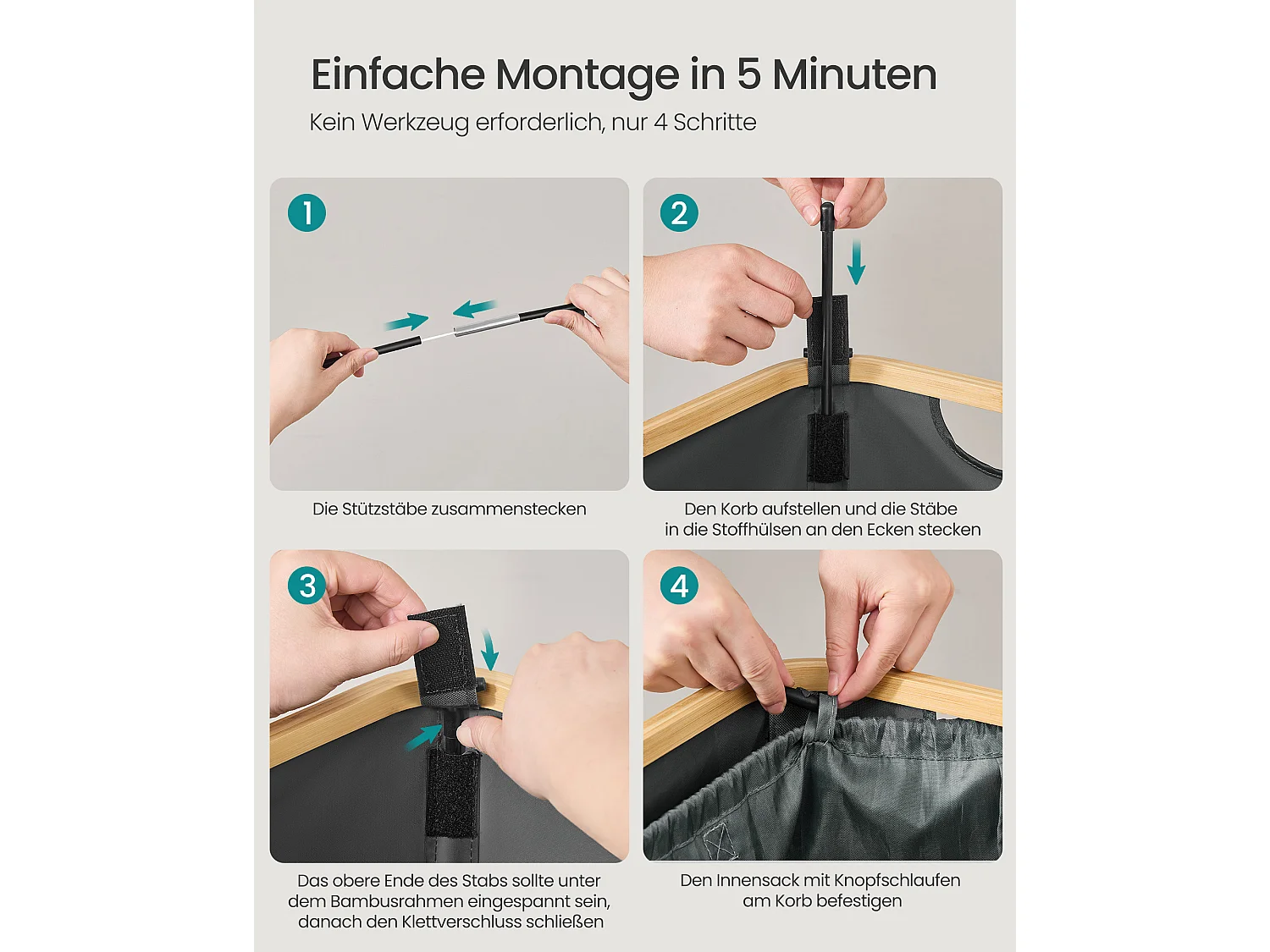 Einfache Montage in 5 Minuten

Kein Werkzeug erforderlich, nur 4 Schritte

1

Die Stützstäbe zusammenstecken

2

Den Korb aufstellen und die Stäbe in die Stoffhülsen an den Ecken stecken

3

Das obere Ende des Stabs sollte unter dem Bambusrahmen eingespannt sein, danach den Klettverschluss schließen

4

Den Innensack mit Knopfschlaufen am Korb befestigen