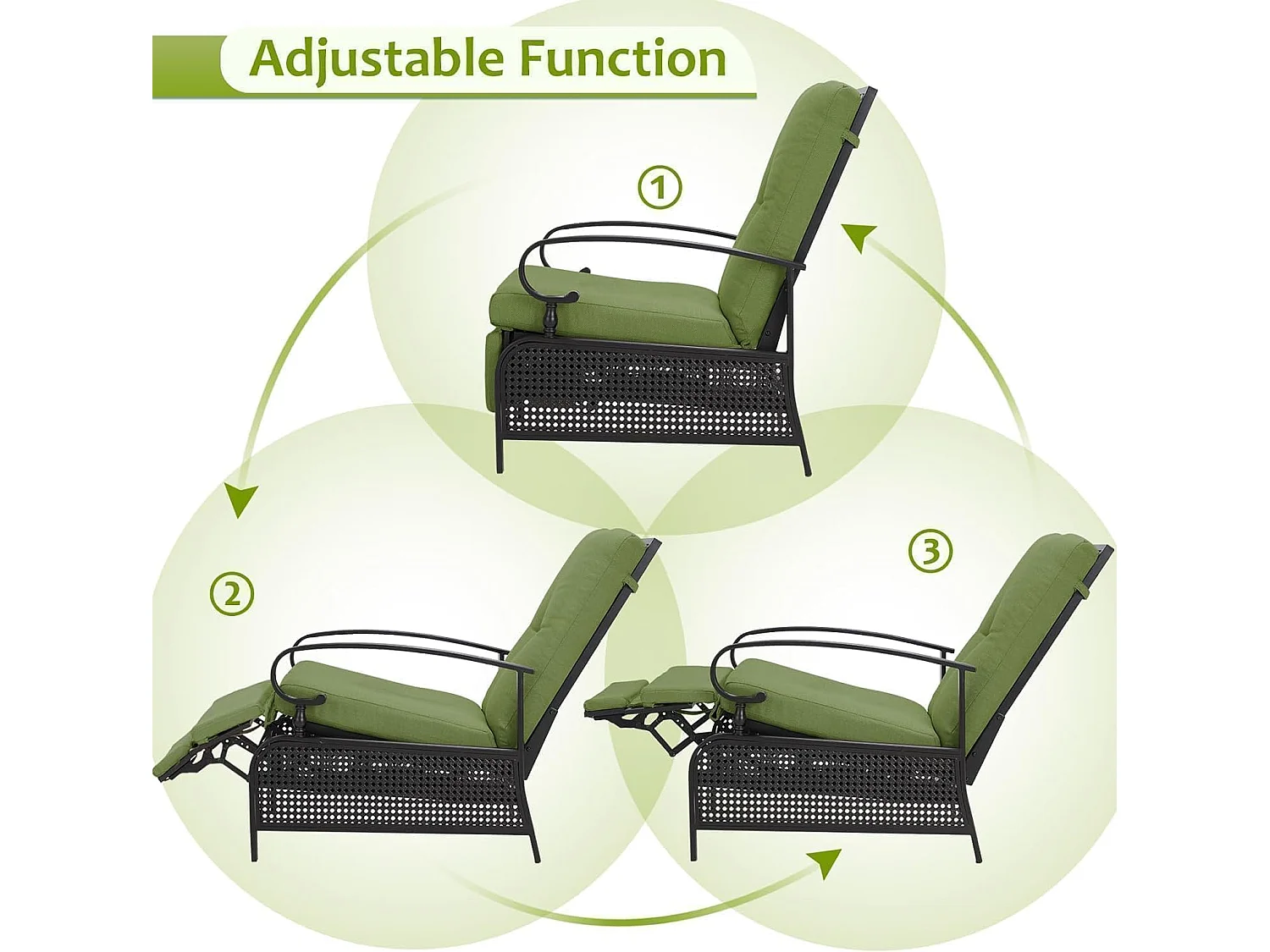 Adjustable Function

①

②

③