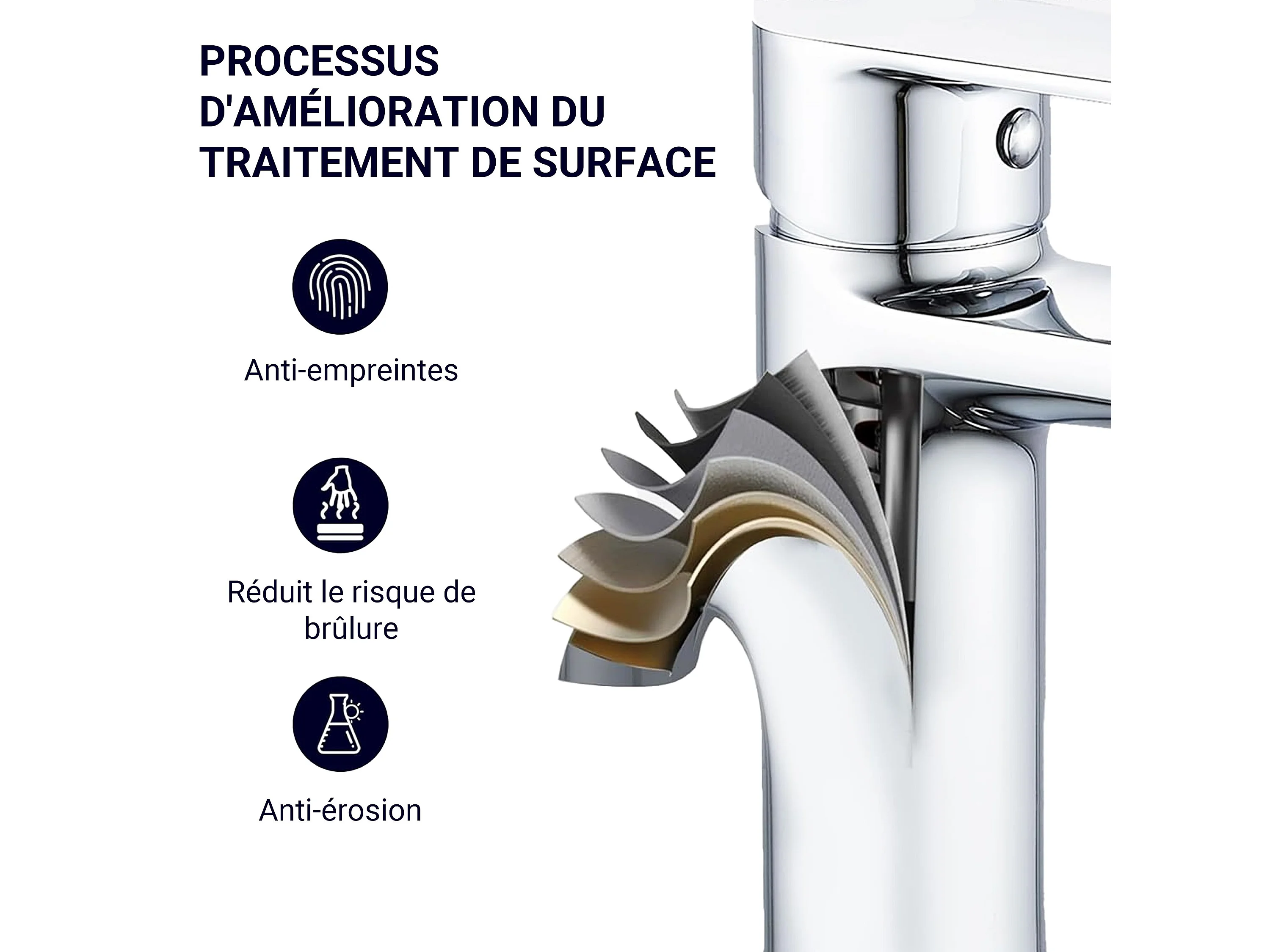 PROCESSUS D'AMÉLIORATION DU TRAITEMENT DE SURFACE

Anti-empreintes

Réduit le risque de brûlure

Anti-érosion