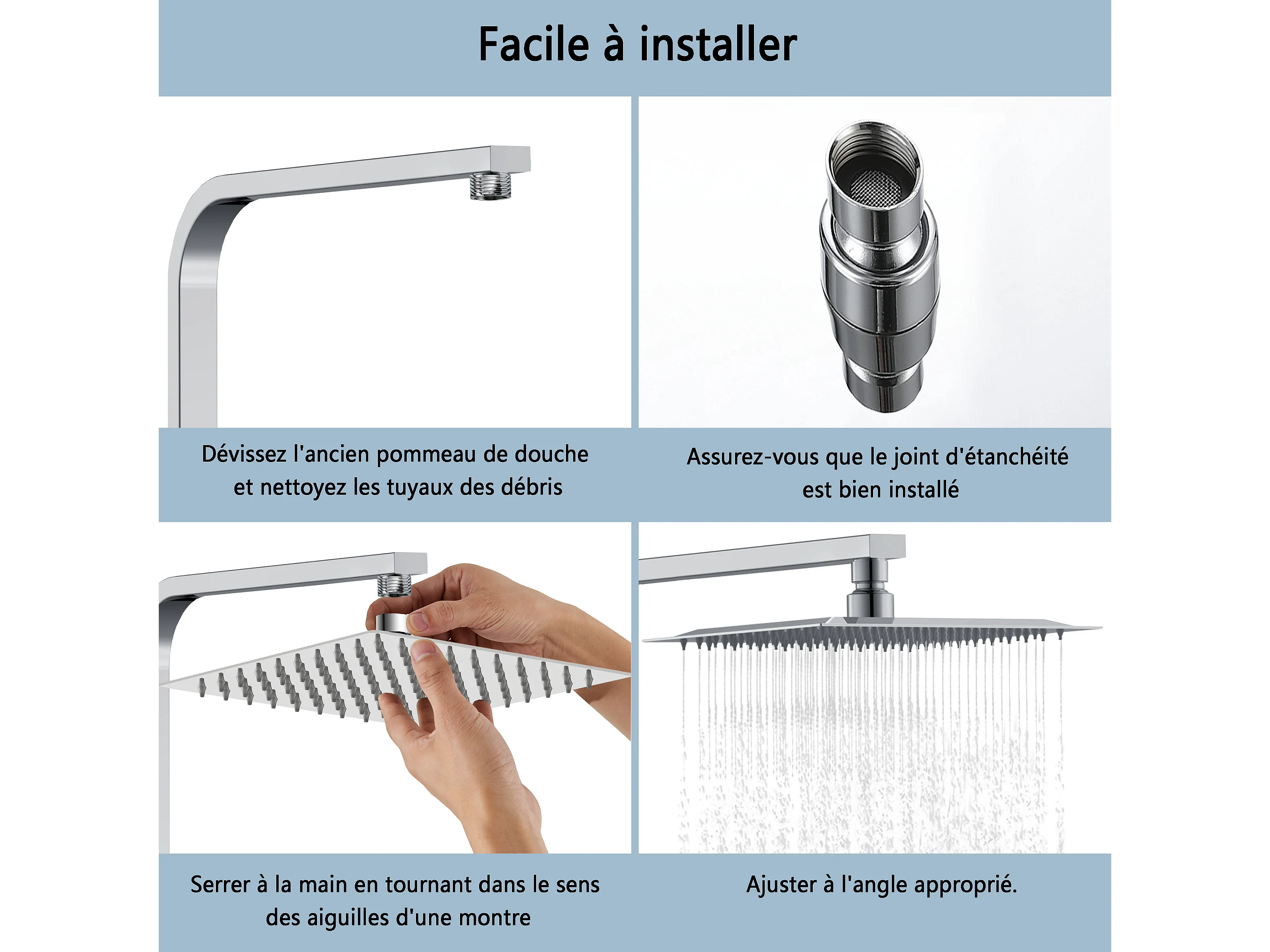 Facile à installer

Dévissez l'ancien pommeau de douche et nettoyez les tuyaux des débris

Assurez-vous que le joint d'étanchéité est bien installé

Serrer à la main en tournant dans le sens des aiguilles d'une montre

Ajuster à l'angle approprié.