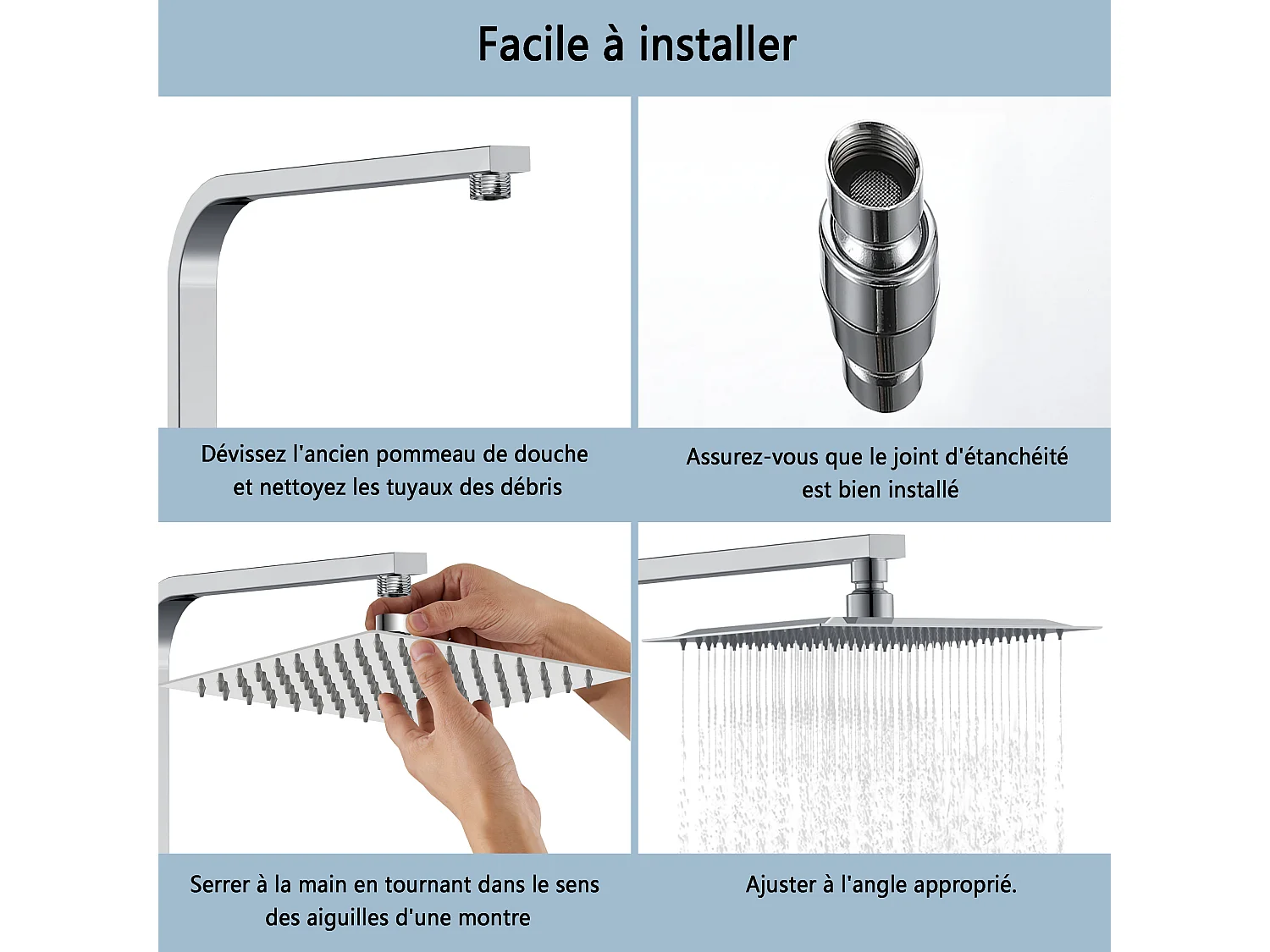 Facile à installer

Dévissez l'ancien pommeau de douche et nettoyez les tuyaux des débris

Assurez-vous que le joint d'étanchéité est bien installé

Serrer à la main en tournant dans le sens des aiguilles d'une montre

Ajuster à l'angle approprié.