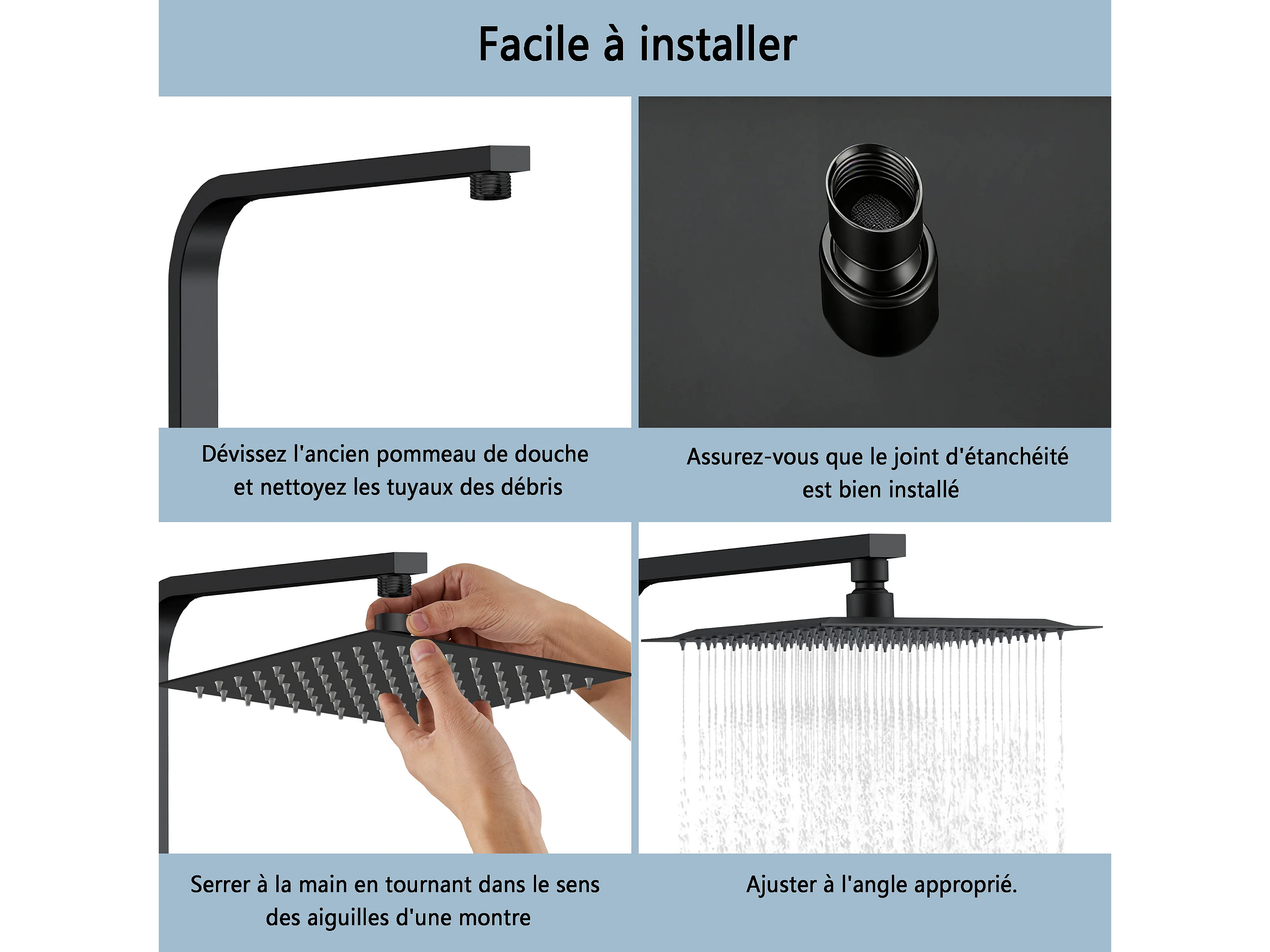 Facile à installer

Dévissez l'ancien pommeau de douche et nettoyez les tuyaux des débris

Assurez-vous que le joint d'étanchéité est bien installé

Serrer à la main en tournant dans le sens des aiguilles d'une montre

Ajuster à l'angle approprié.