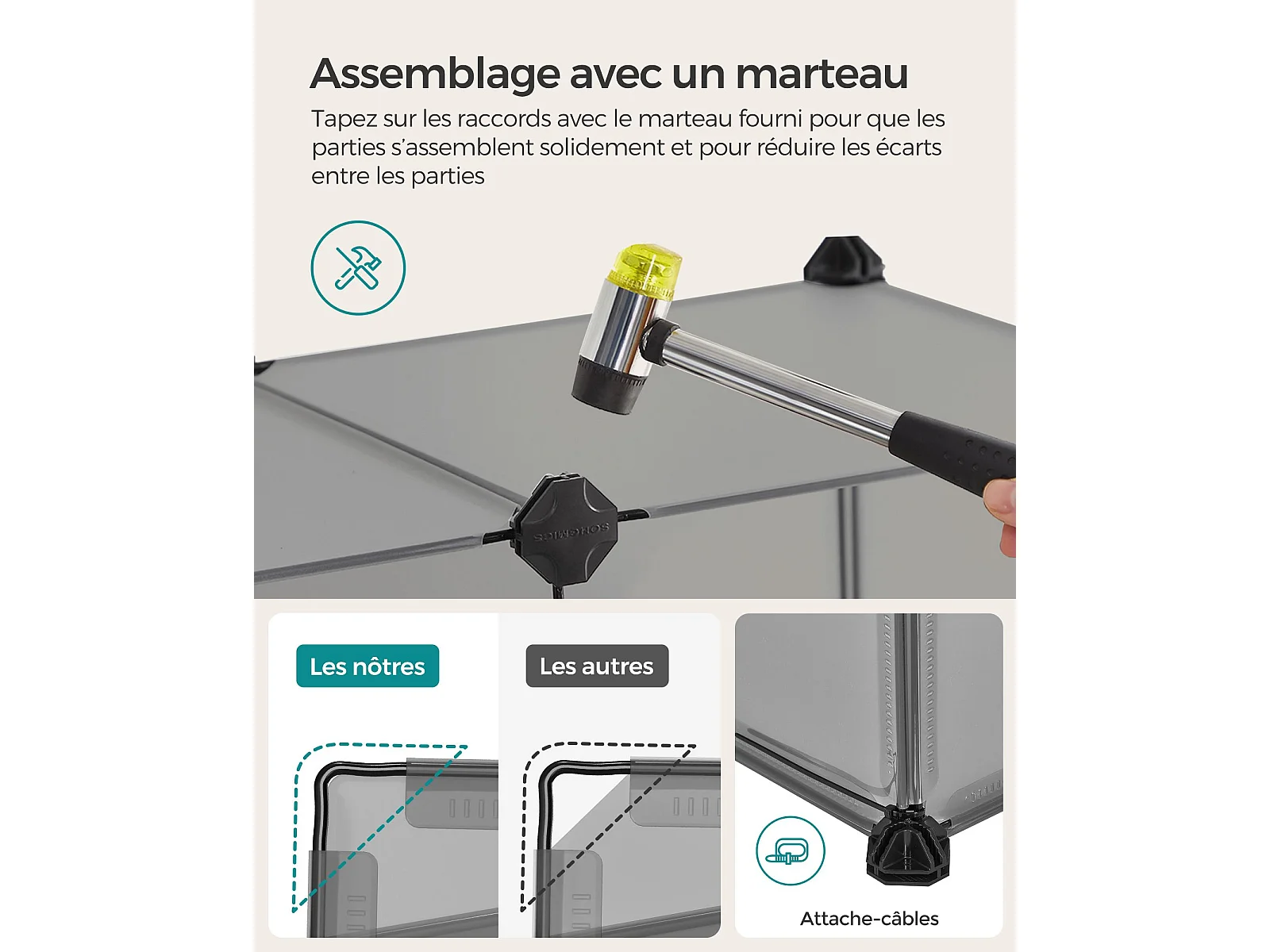 Assemblage avec un marteau
Tapez sur les raccords avec le marteau fourni pour que les parties s'assemblent solidement et pour réduire les écarts entre les parties

SONGMICS

Les nôtres

Les autres

Attache-câbles