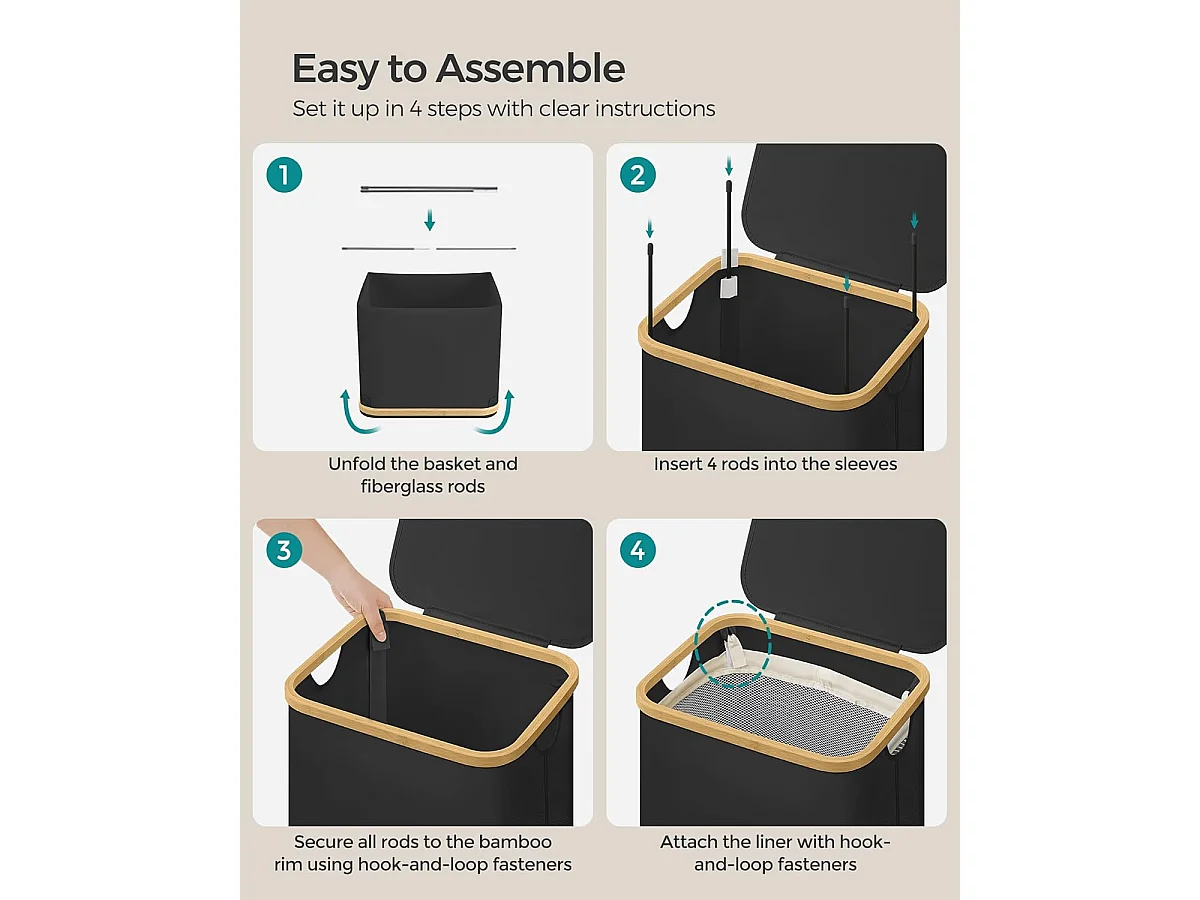 Easy to Assemble
Set it up in 4 steps with clear instructions

1

Unfold the basket and fiberglass rods

2

Insert 4 rods into the sleeves

3

Secure all rods to the bamboo rim using hook-and-loop fasteners

4

Attach the liner with hook-and-loop fasteners