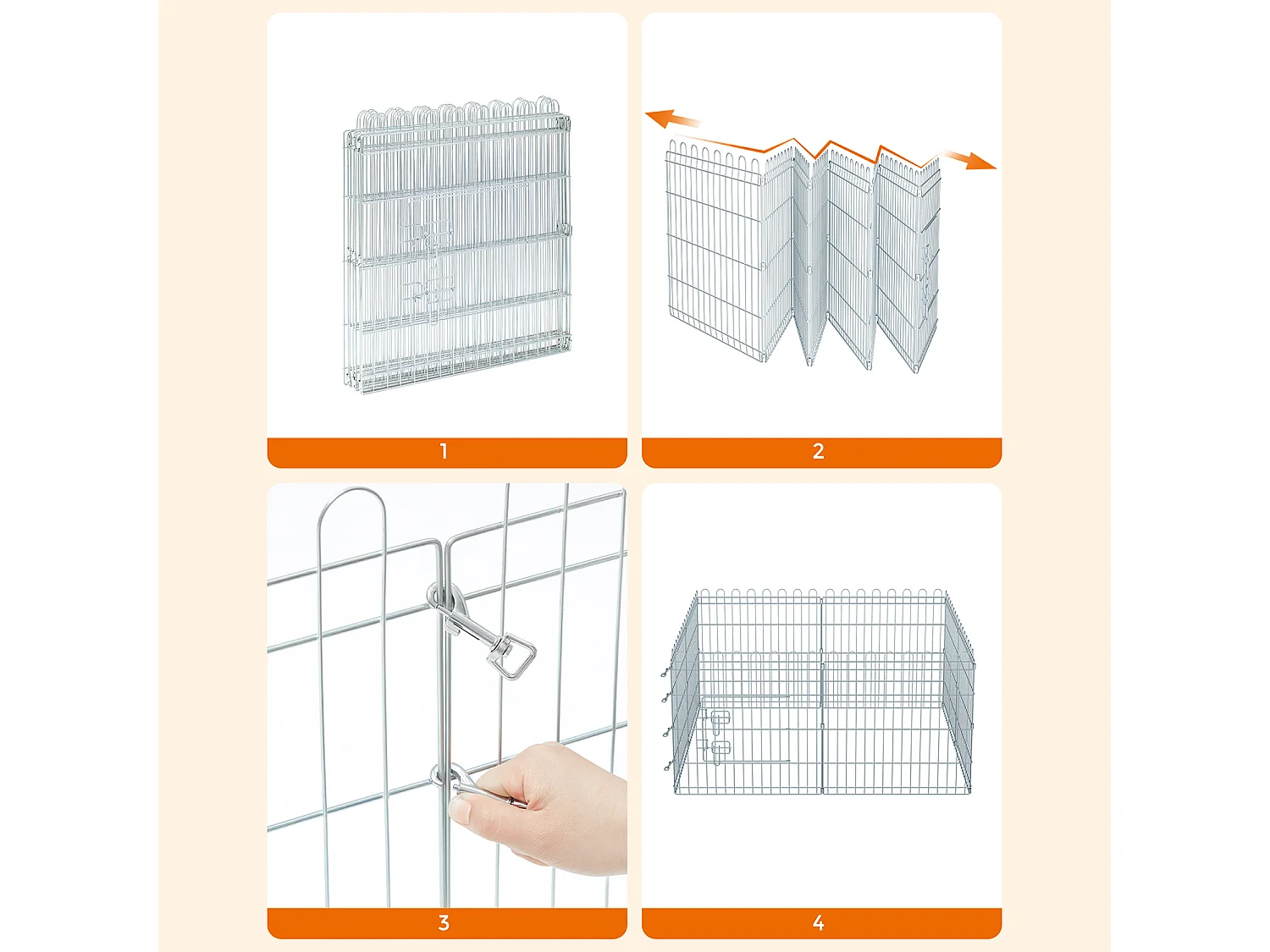 1

2

3

4