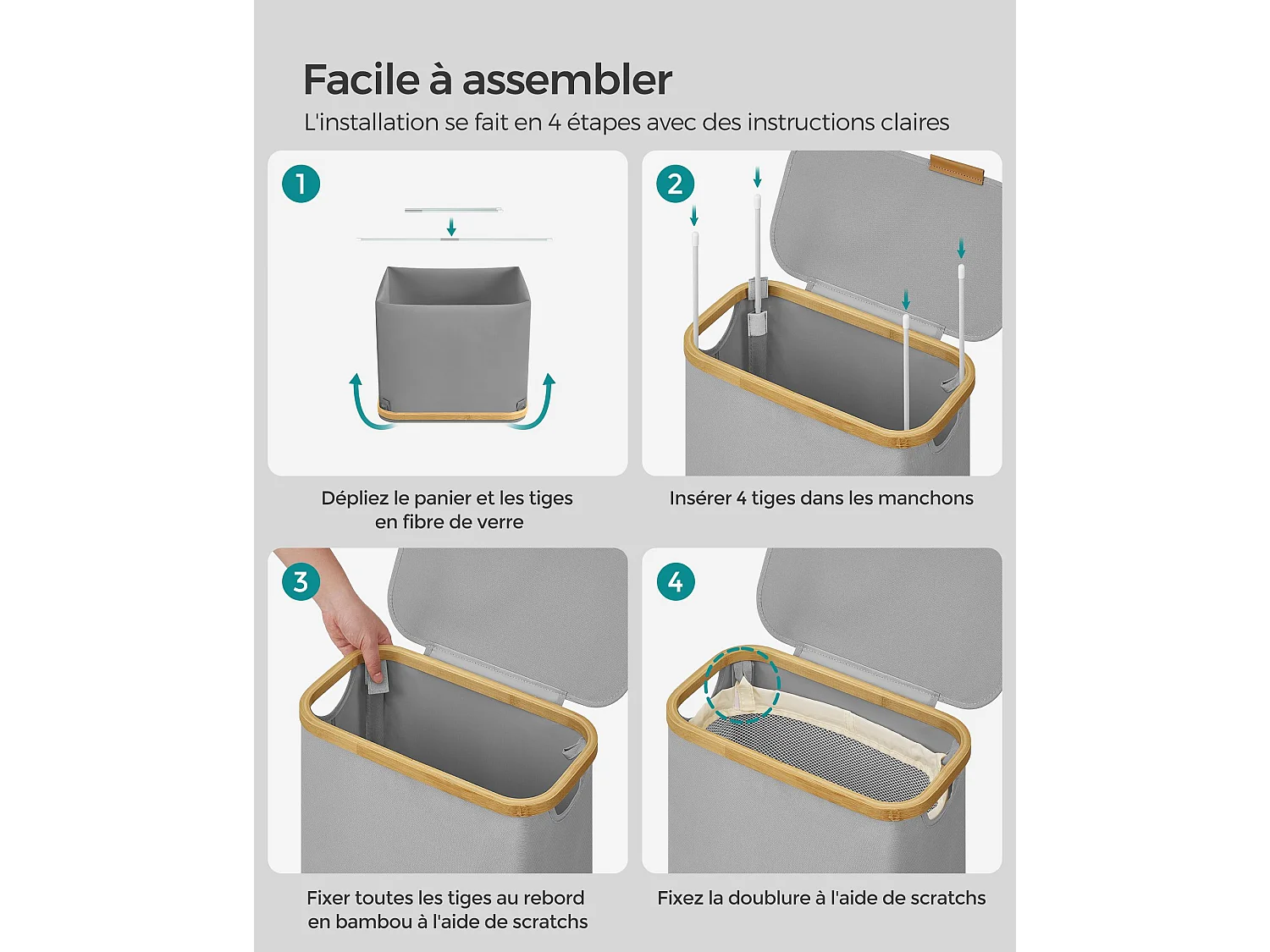 Facile à assembler
L'installation se fait en 4 étapes avec des instructions claires

1

Dépliez le panier et les tiges en fibre de verre

2

Insérer 4 tiges dans les manchons

3

Fixer toutes les tiges au rebord en bambou à l'aide de scratchs

4

Fixez la doublure à l'aide de scratchs