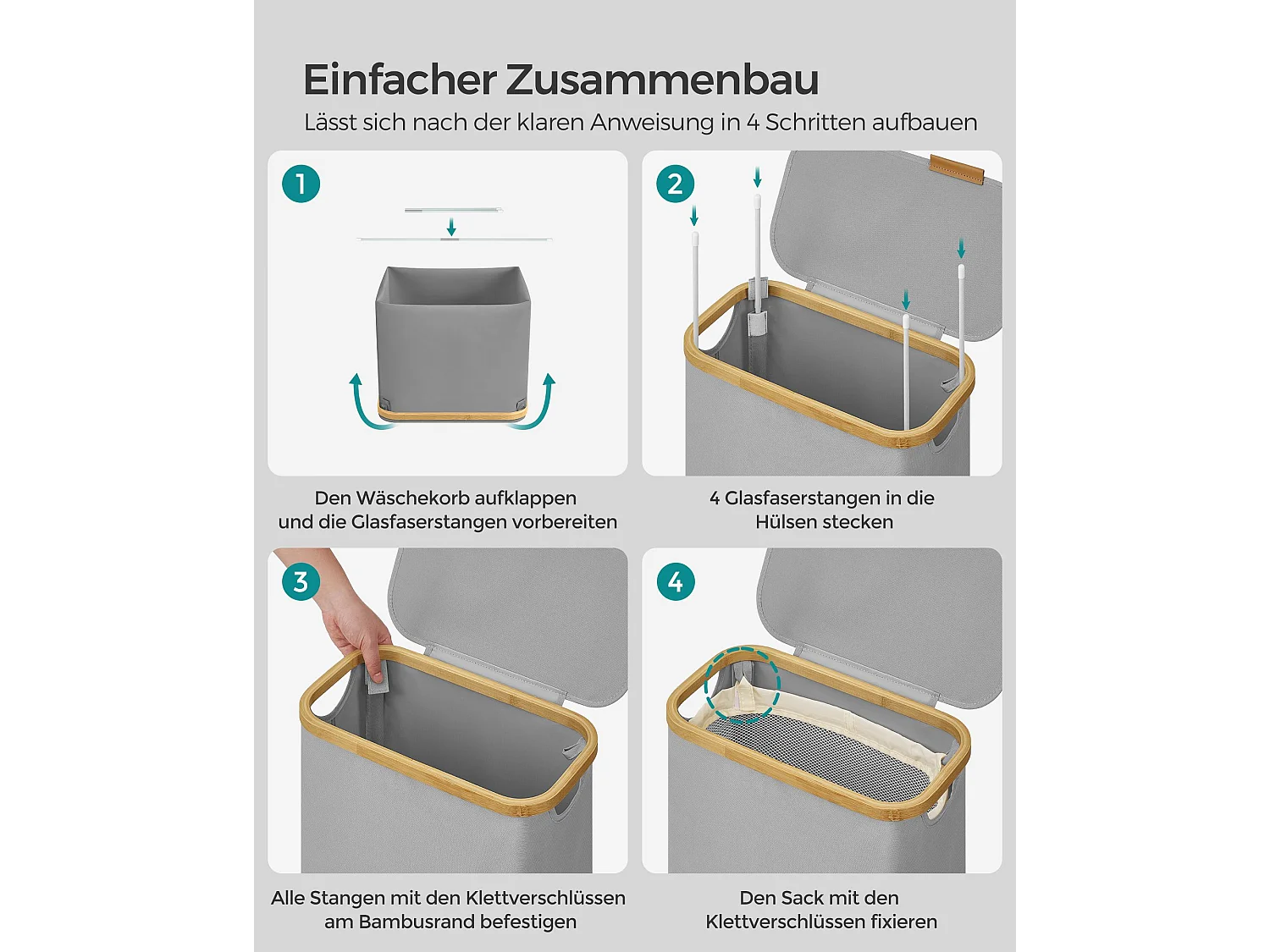 Einfacher Zusammenbau
Lässt sich nach der klaren Anweisung in 4 Schritten aufbauen

1

Den Wäschekorb aufklappen und die Glasfaserstangen vorbereiten

2

4 Glasfaserstangen in die Hülsen stecken

3

Alle Stangen mit den Klettverschlüssen am Bambusrand befestigen

4

Den Sack mit den Klettverschlüssen fixieren