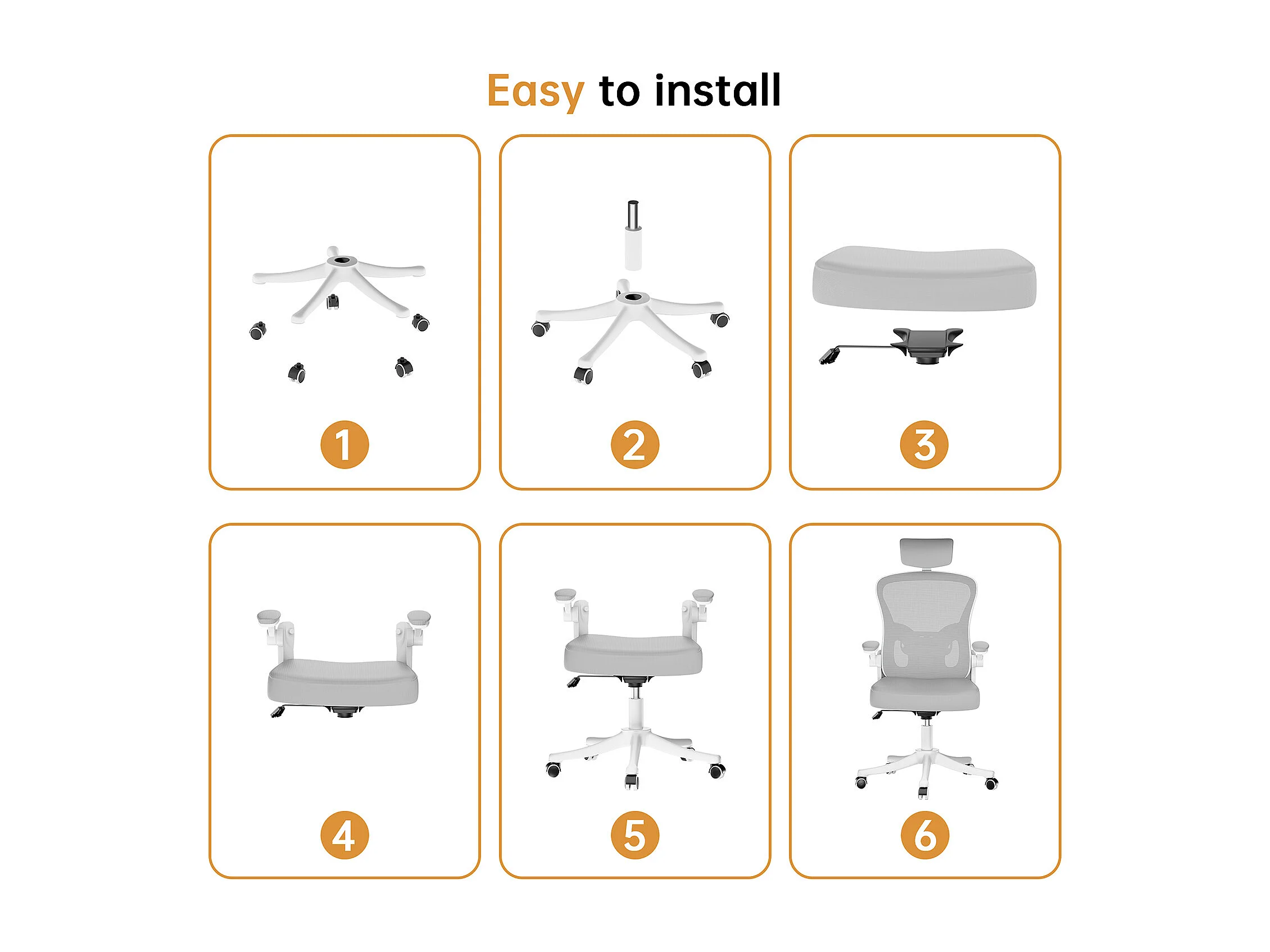 Easy to install

1

2

3

4

5

6