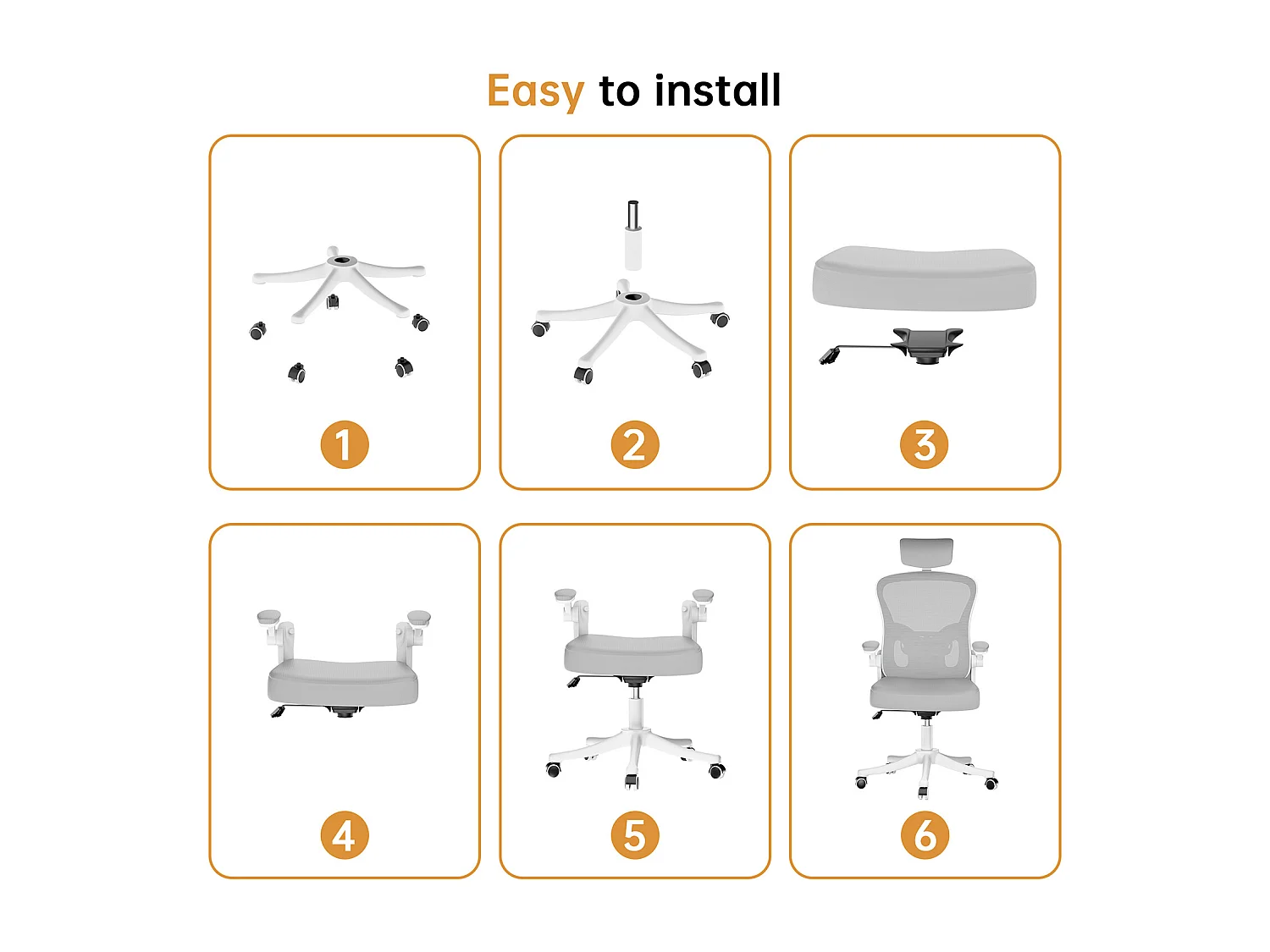 Easy to install

1

2

3

4

5

6