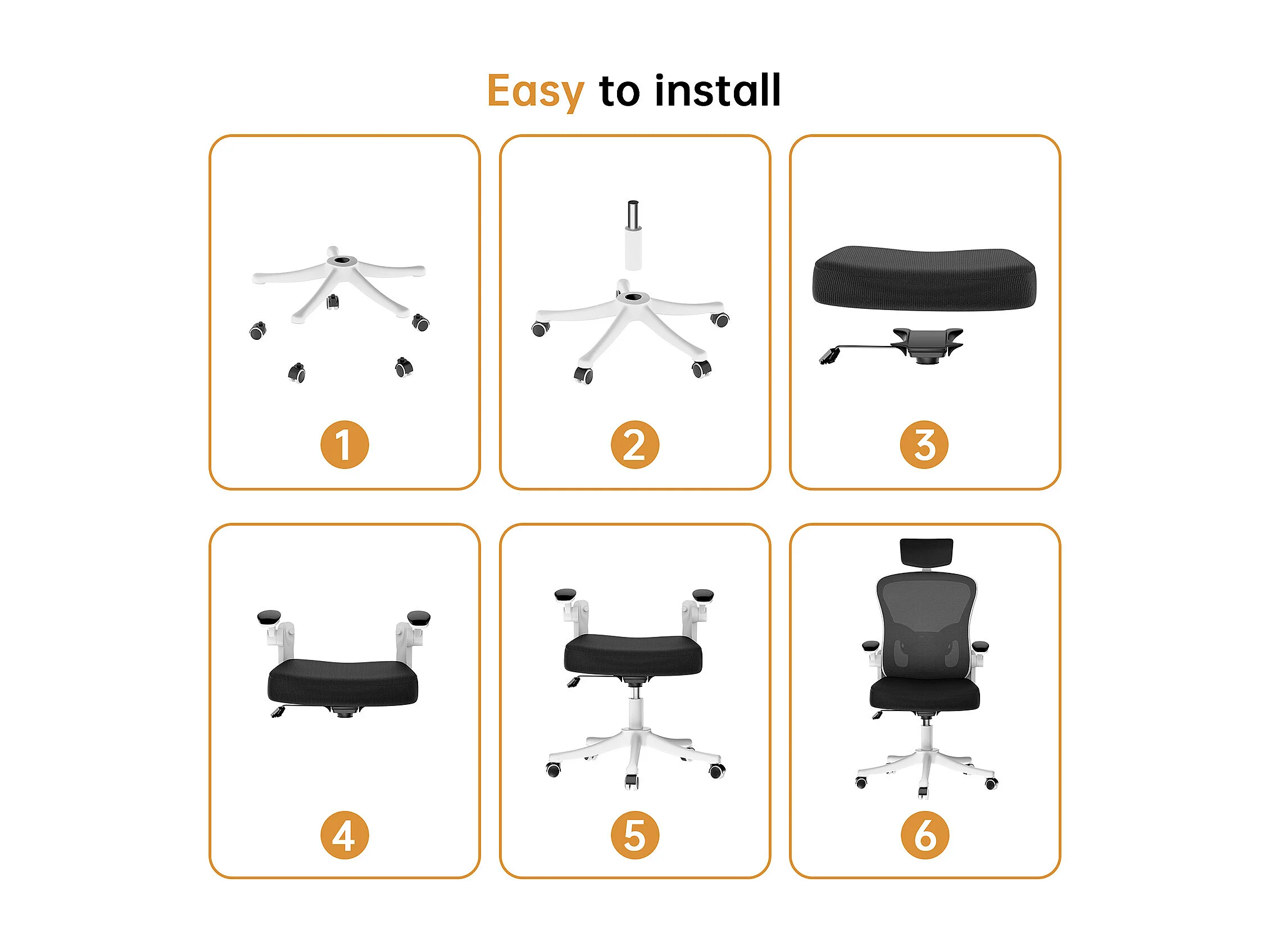 Easy to install

1

2

3

4

5

6