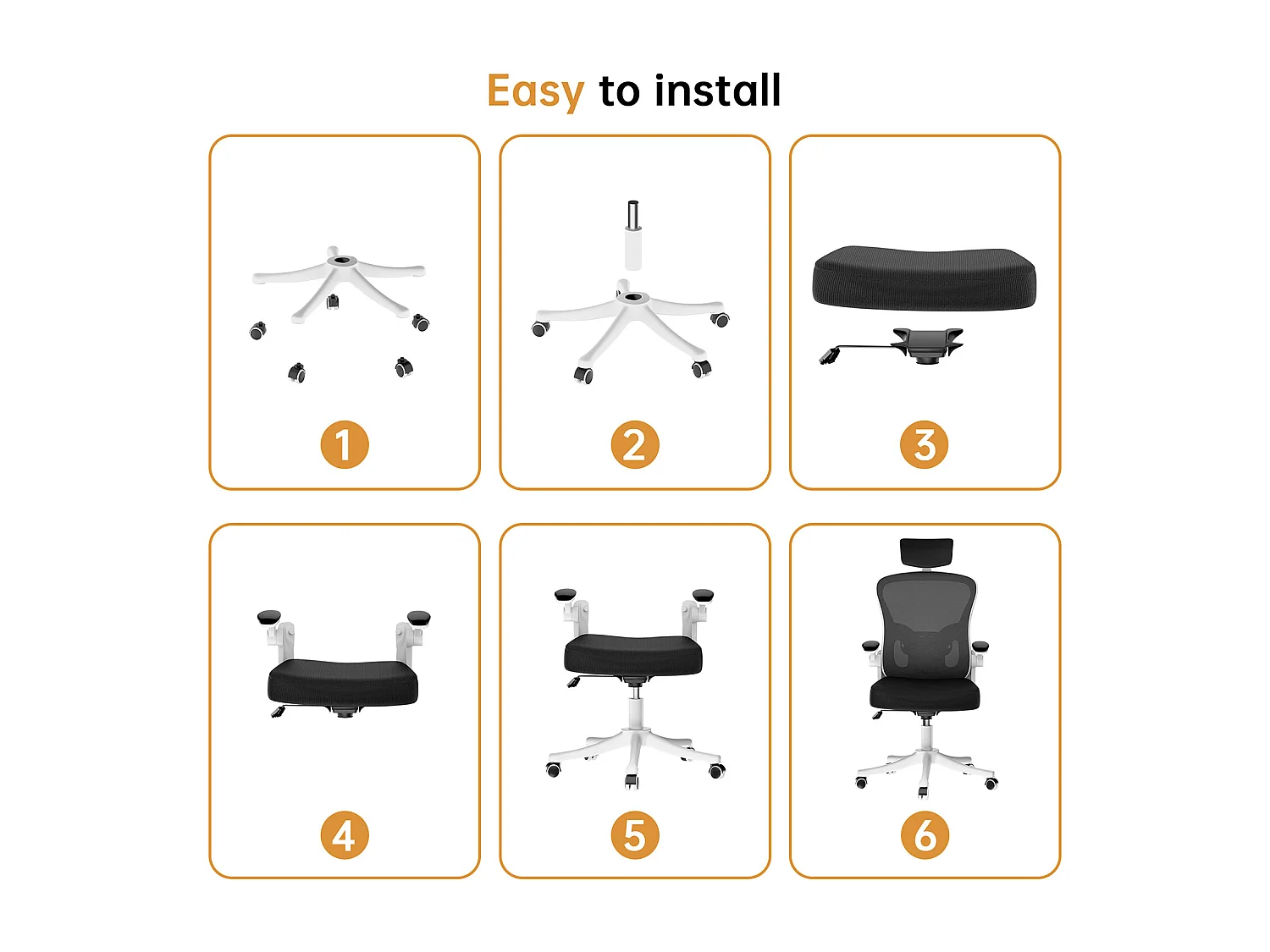 Easy to install

1

2

3

4

5

6