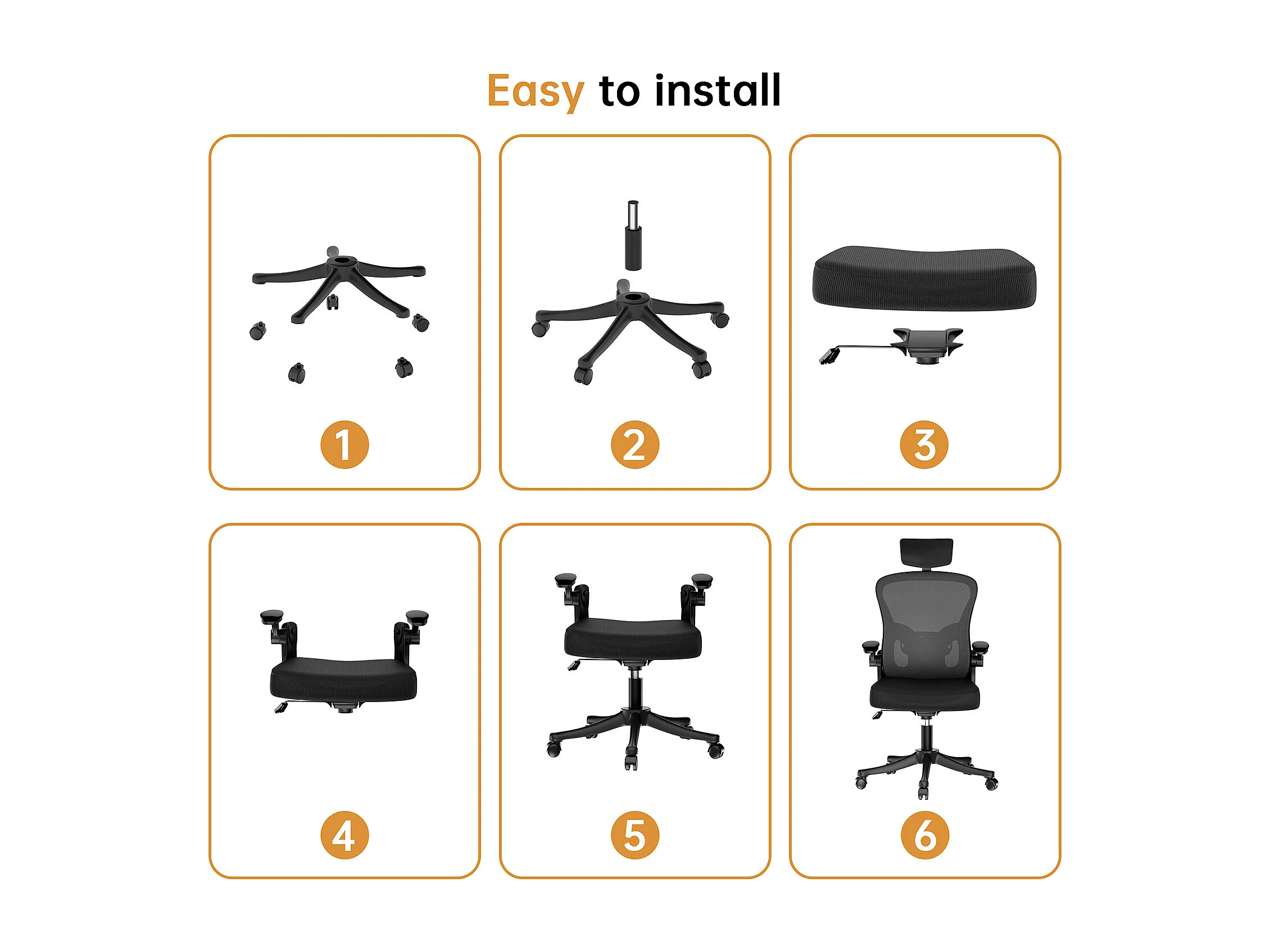 Easy to install

1

2

3

4

5

6