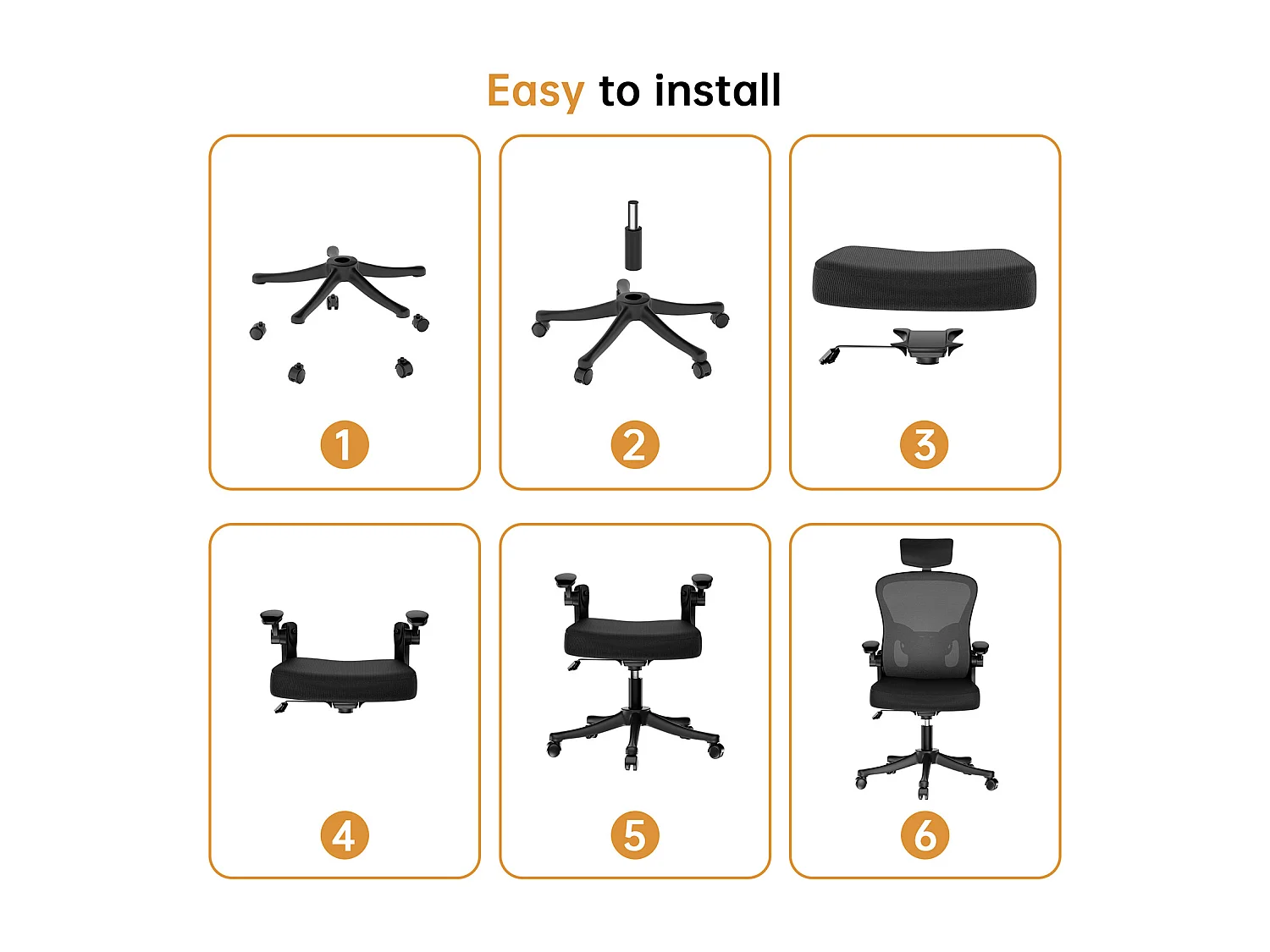 Easy to install

1

2

3

4

5

6