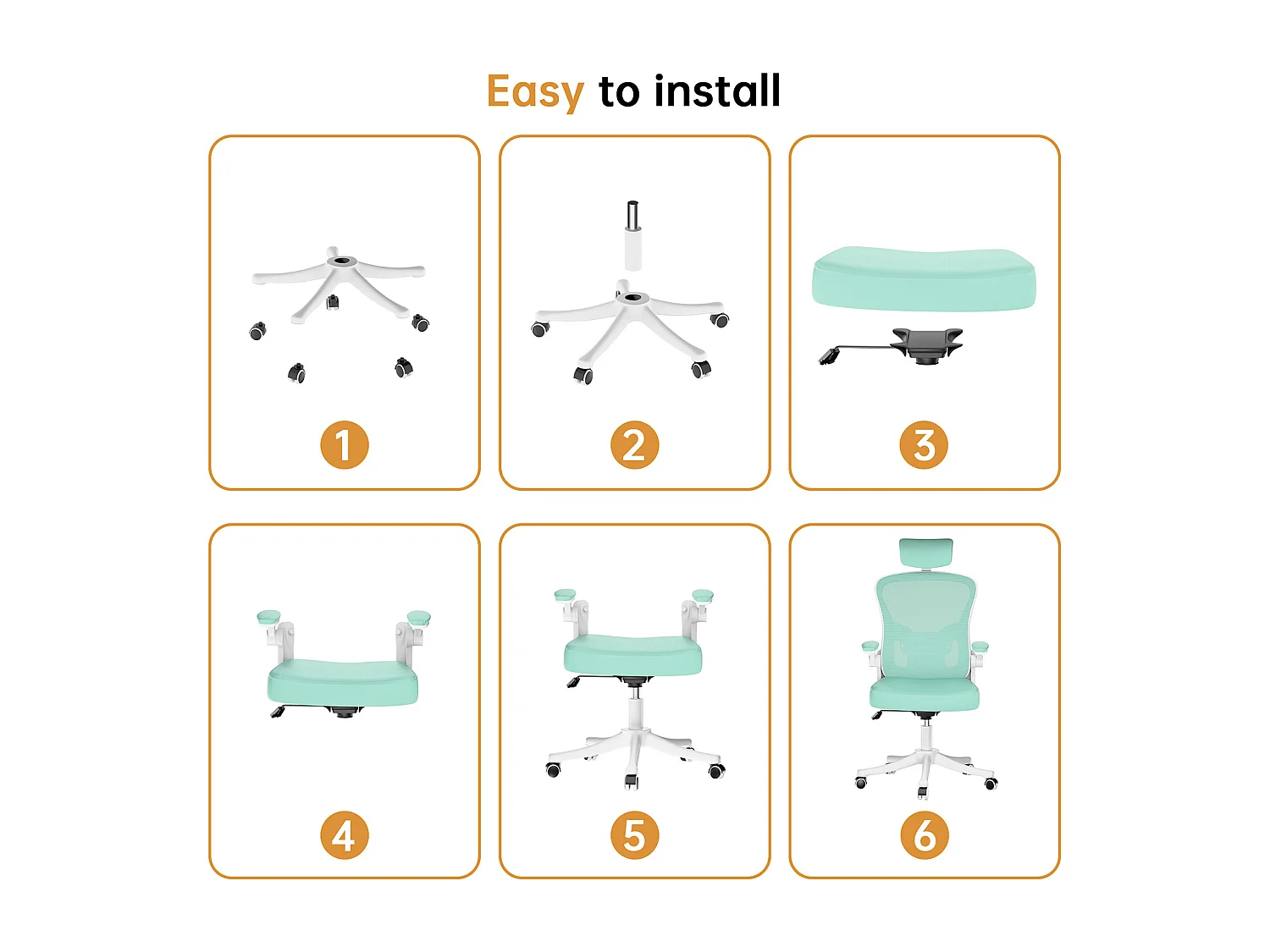 Easy to install

1

2

3

4

5

6