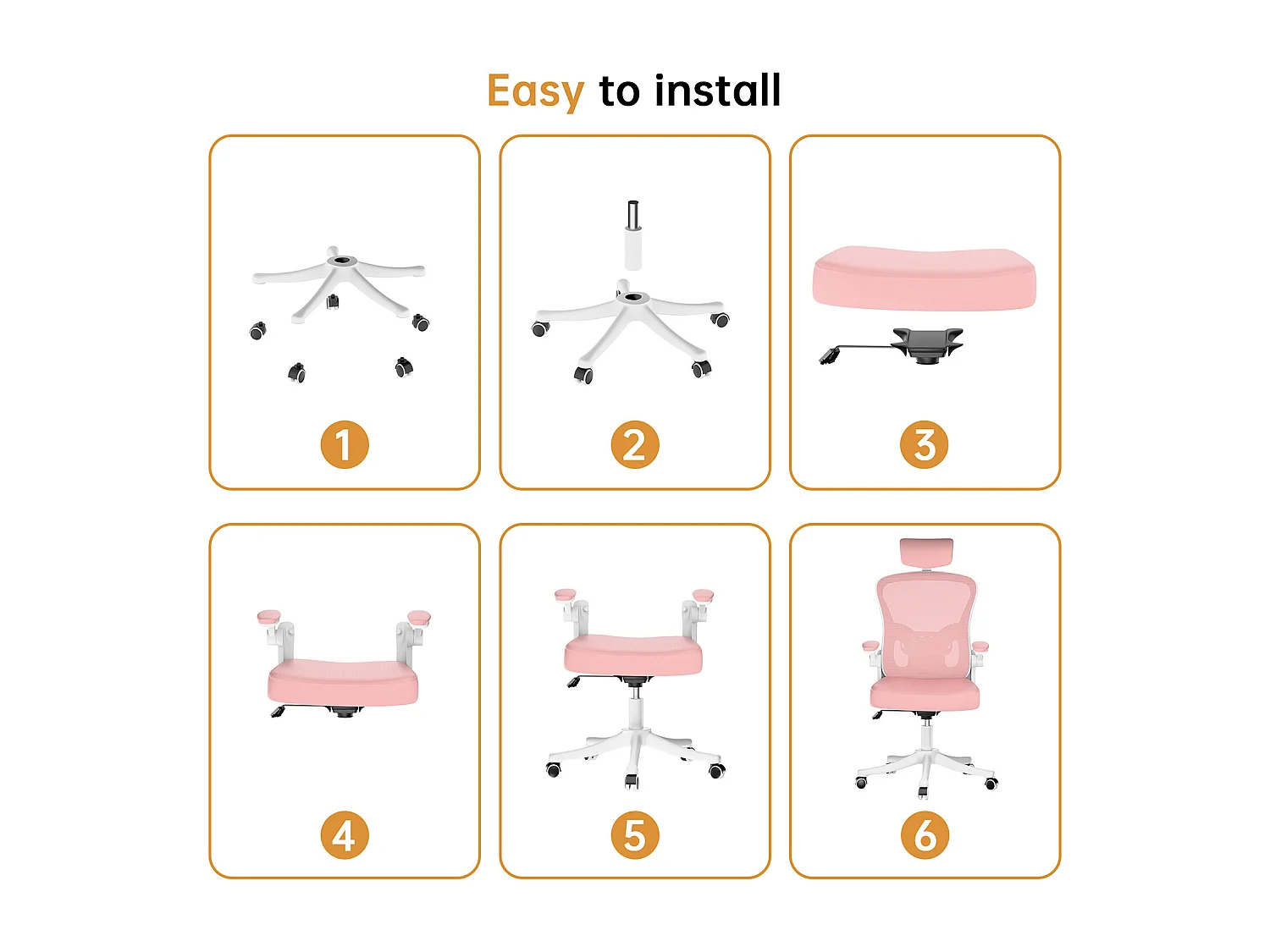 Easy to install

1

2

3

4

5

6