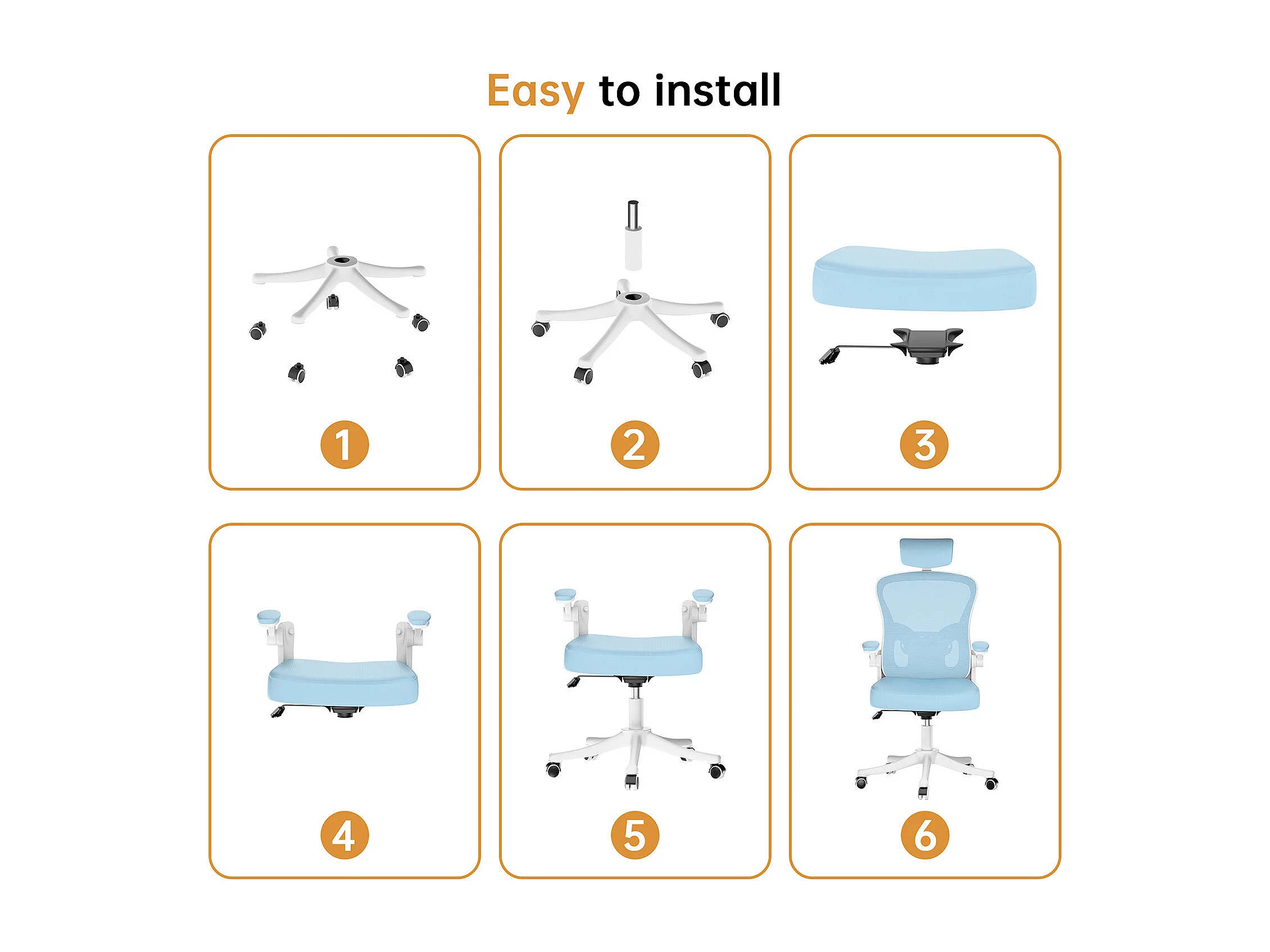 Easy to install

1

2

3

4

5

6