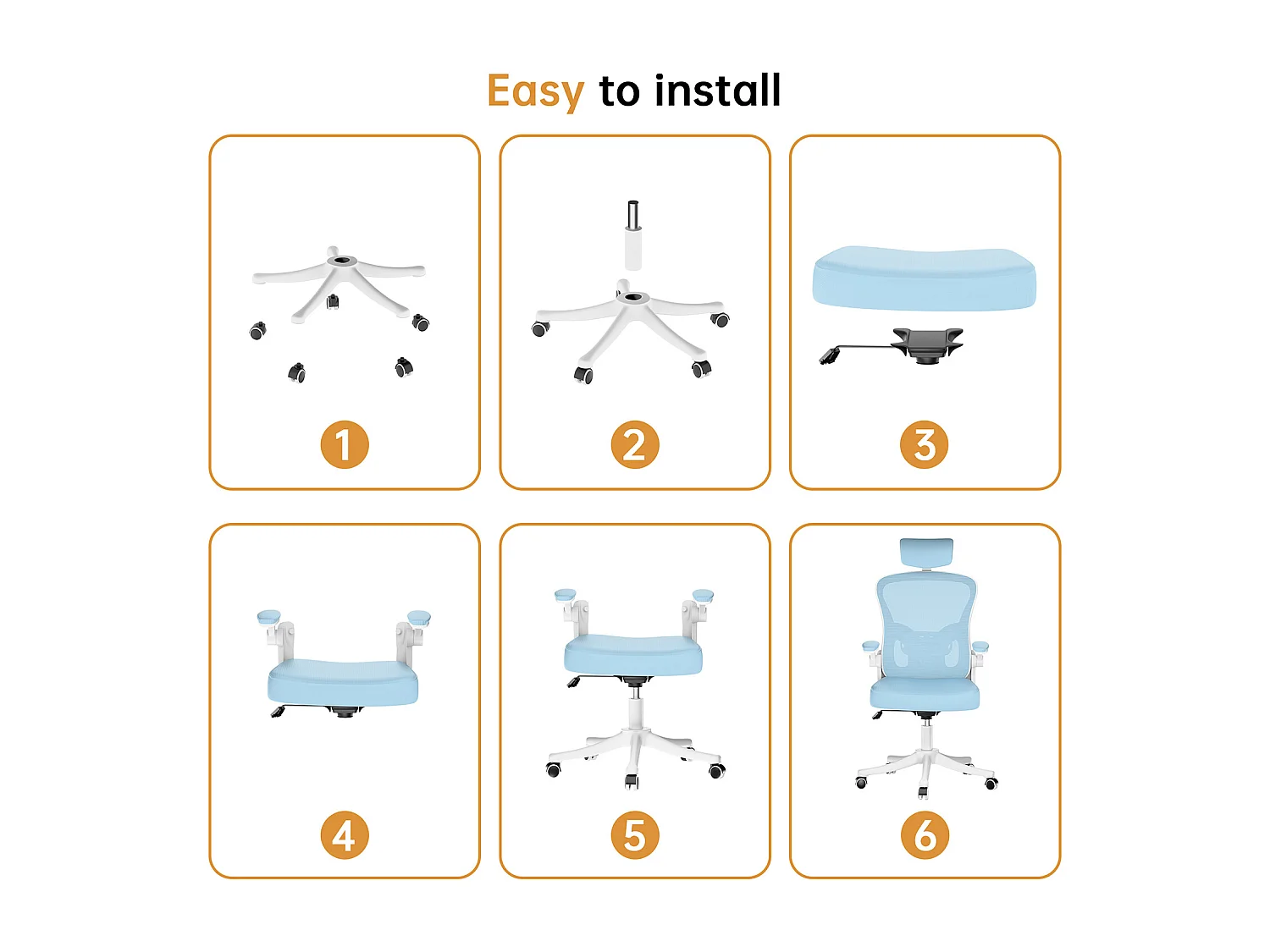 Easy to install

1

2

3

4

5

6