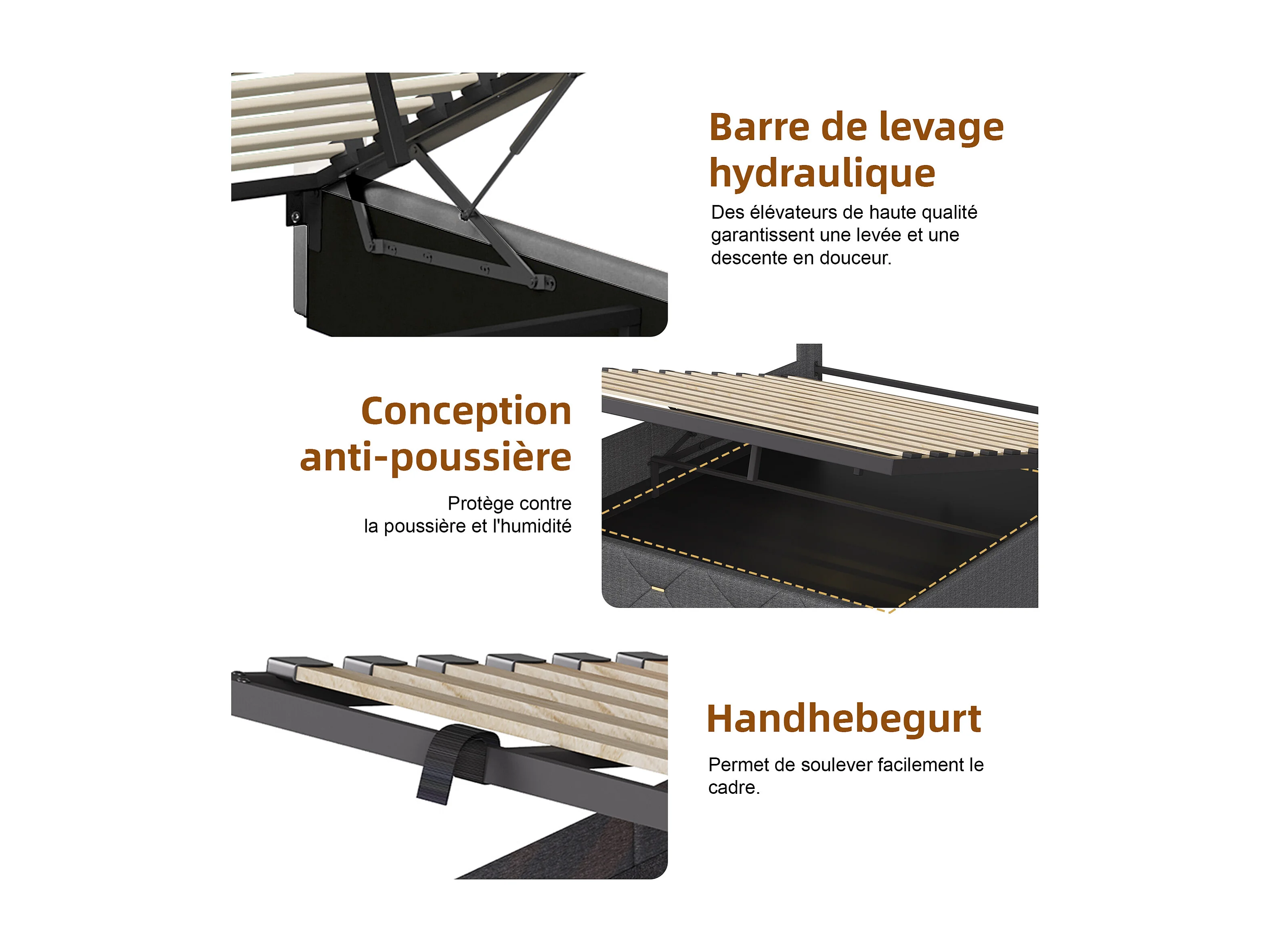 Barre de levage hydraulique

Des élévateurs de haute qualité garantissent une levée et une descente en douceur.

Conception anti-poussière

Protège contre la poussière et l'humidité

Handhebegurt

Permet de soulever facilement le cadre.