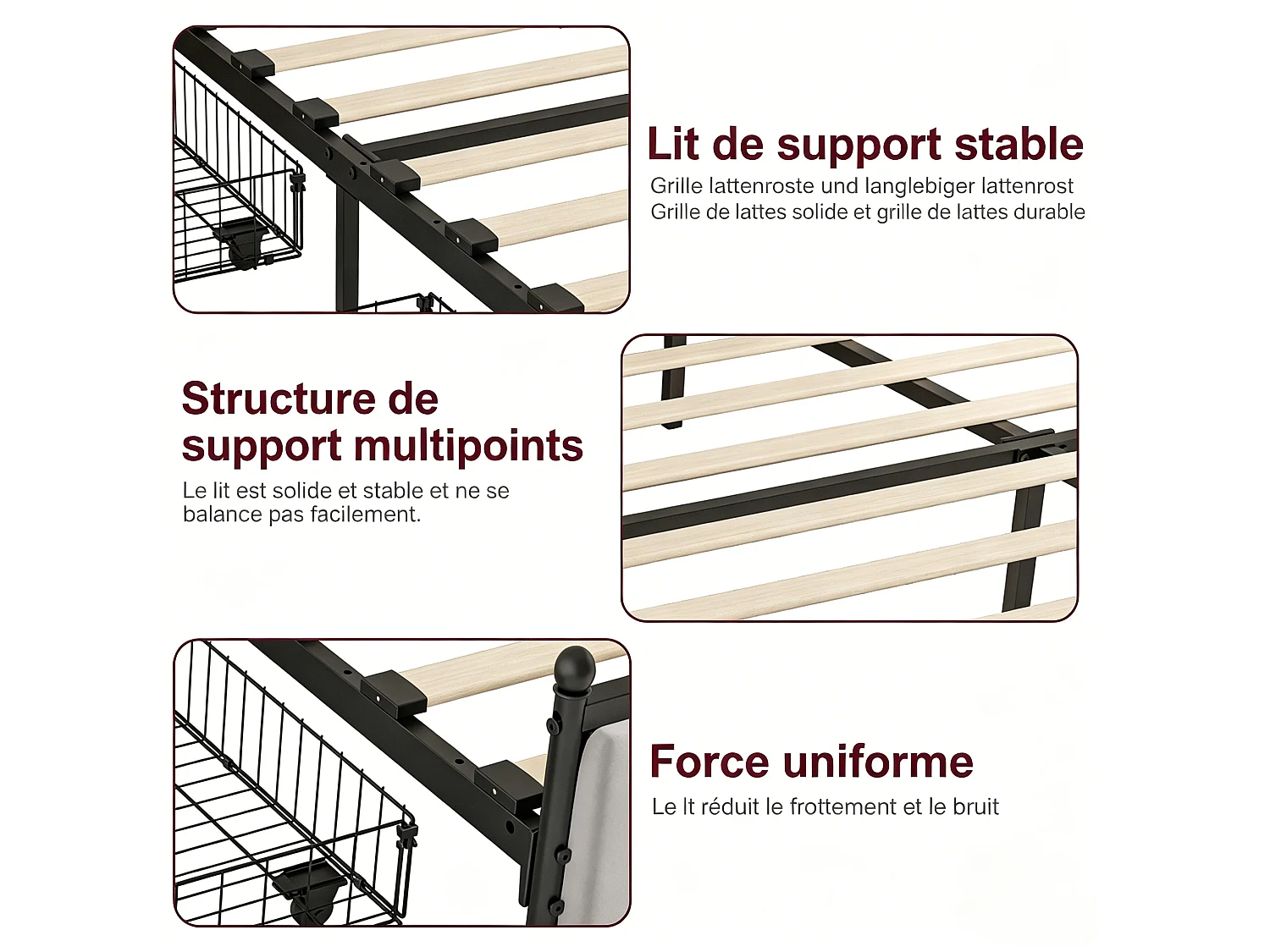 Lit de support stable

Grille lattenroste und langlebiger lattenrost
Grille de lattes solide et grille de lattes durable

Structure de support multipoints

Le lit est solide et stable et ne se balance pas facilement.

Force uniforme

Le lt réduit le frottement et le bruit