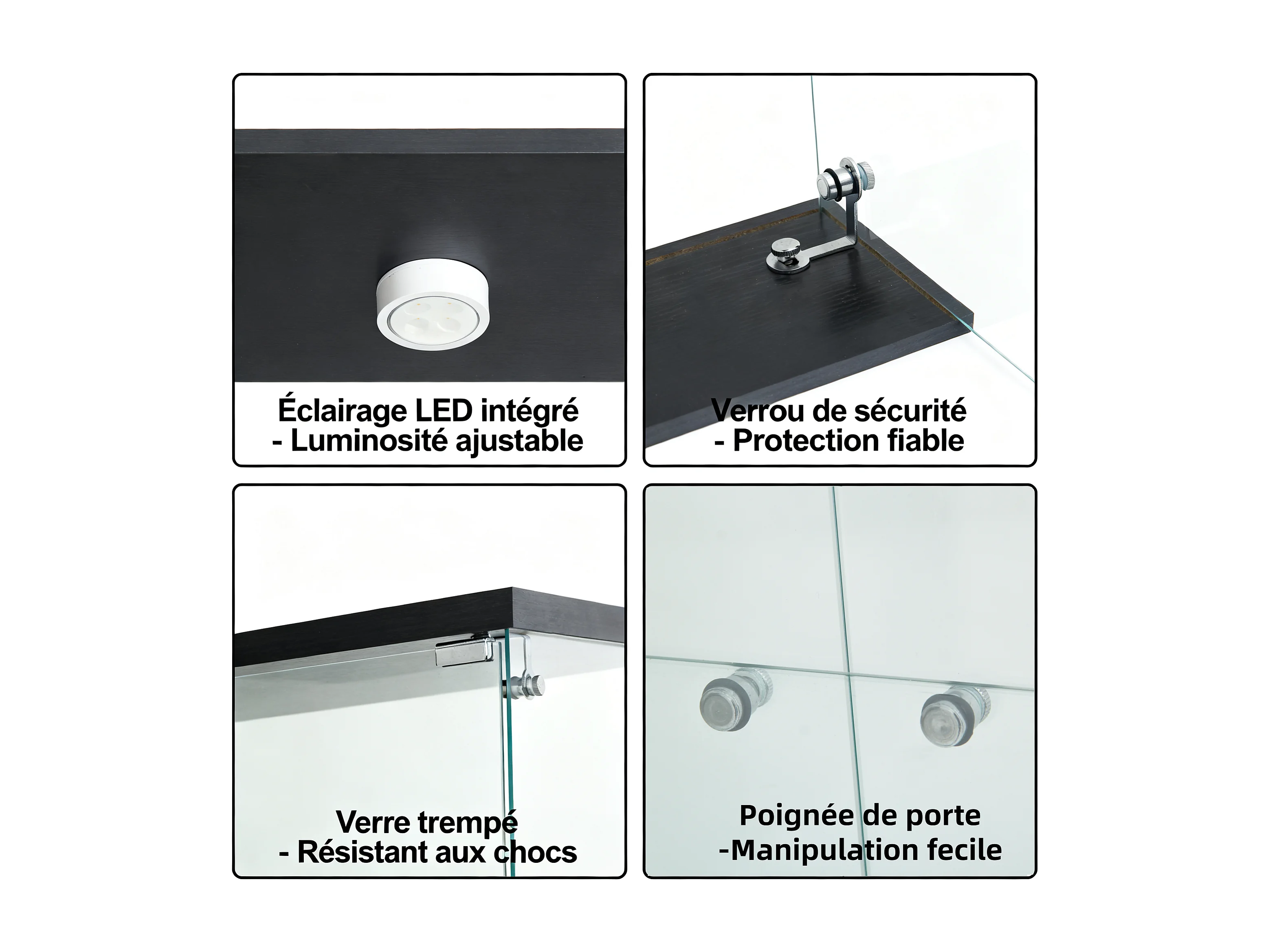 Éclairage LED intégré
- Luminosité ajustable

Verrou de sécurité
- Protection fiable

Verre trempé
- Résistant aux chocs

Poignée de porte
-Manipulation fecile