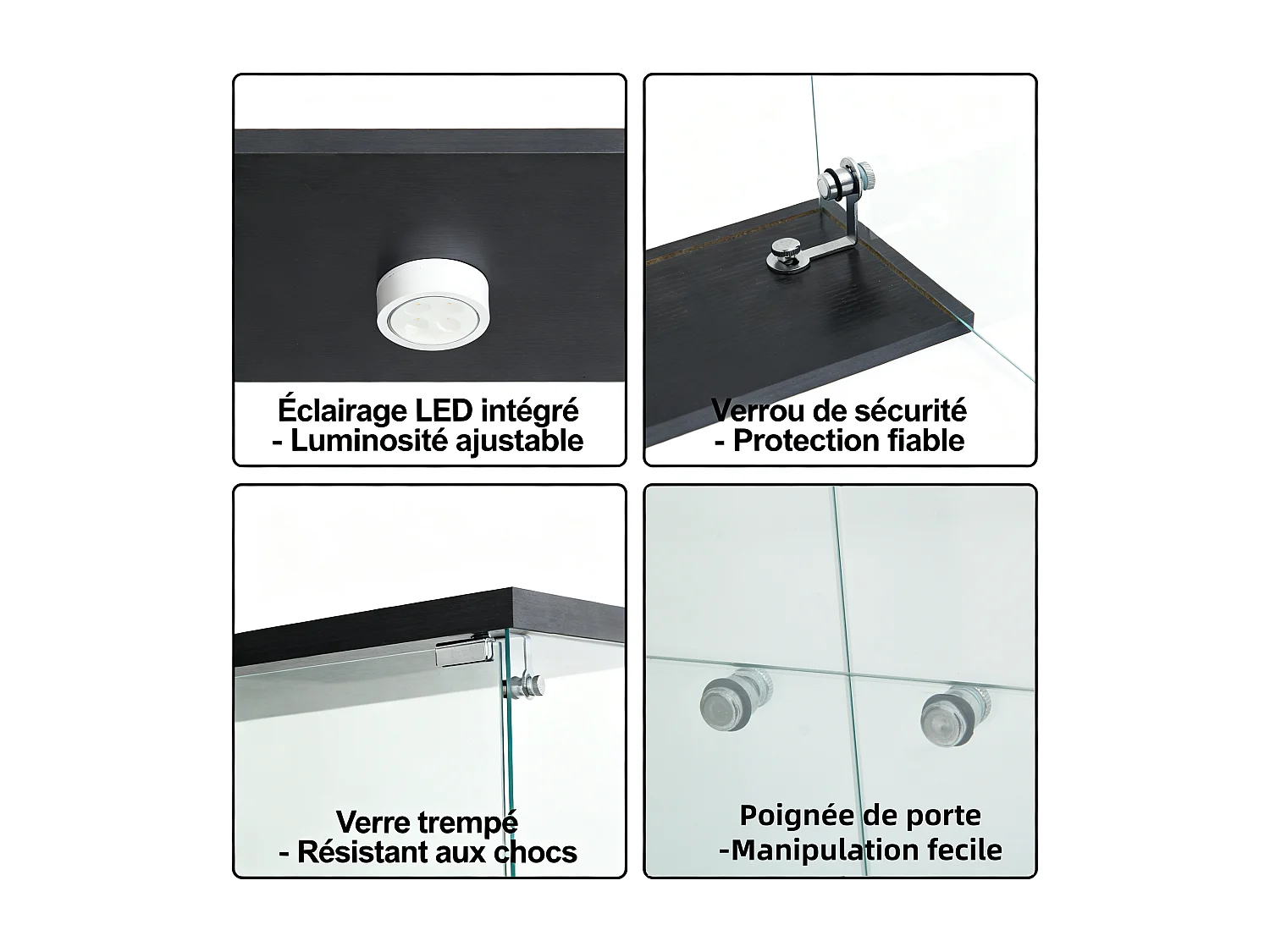 Éclairage LED intégré
- Luminosité ajustable

Verrou de sécurité
- Protection fiable

Verre trempé
- Résistant aux chocs

Poignée de porte
-Manipulation fecile