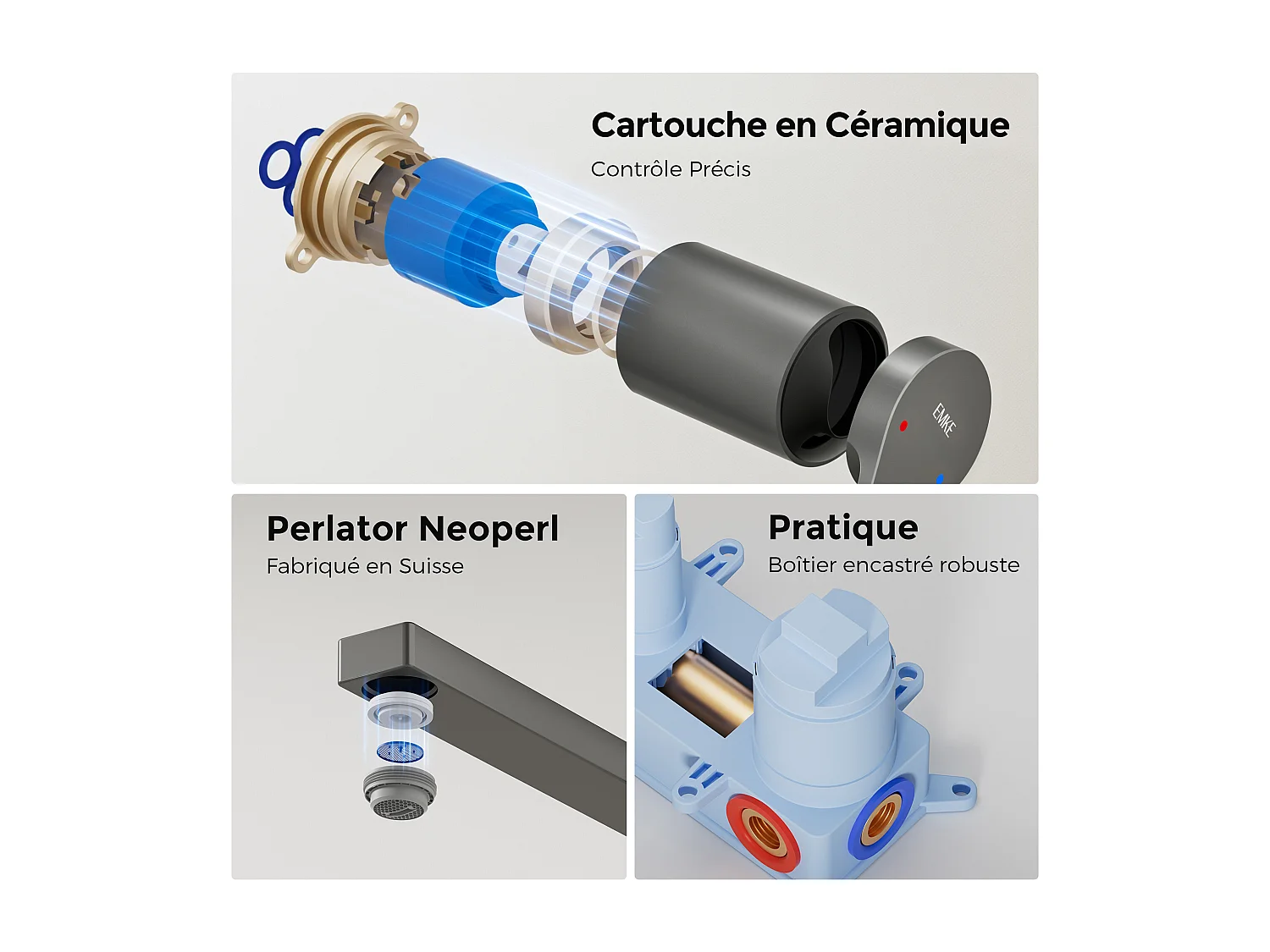 Cartouche en Céramique
Contrôle Précis

EMKE

Perlator Neoperl
Fabriqué en Suisse

Pratique
Boîtier encastré robuste