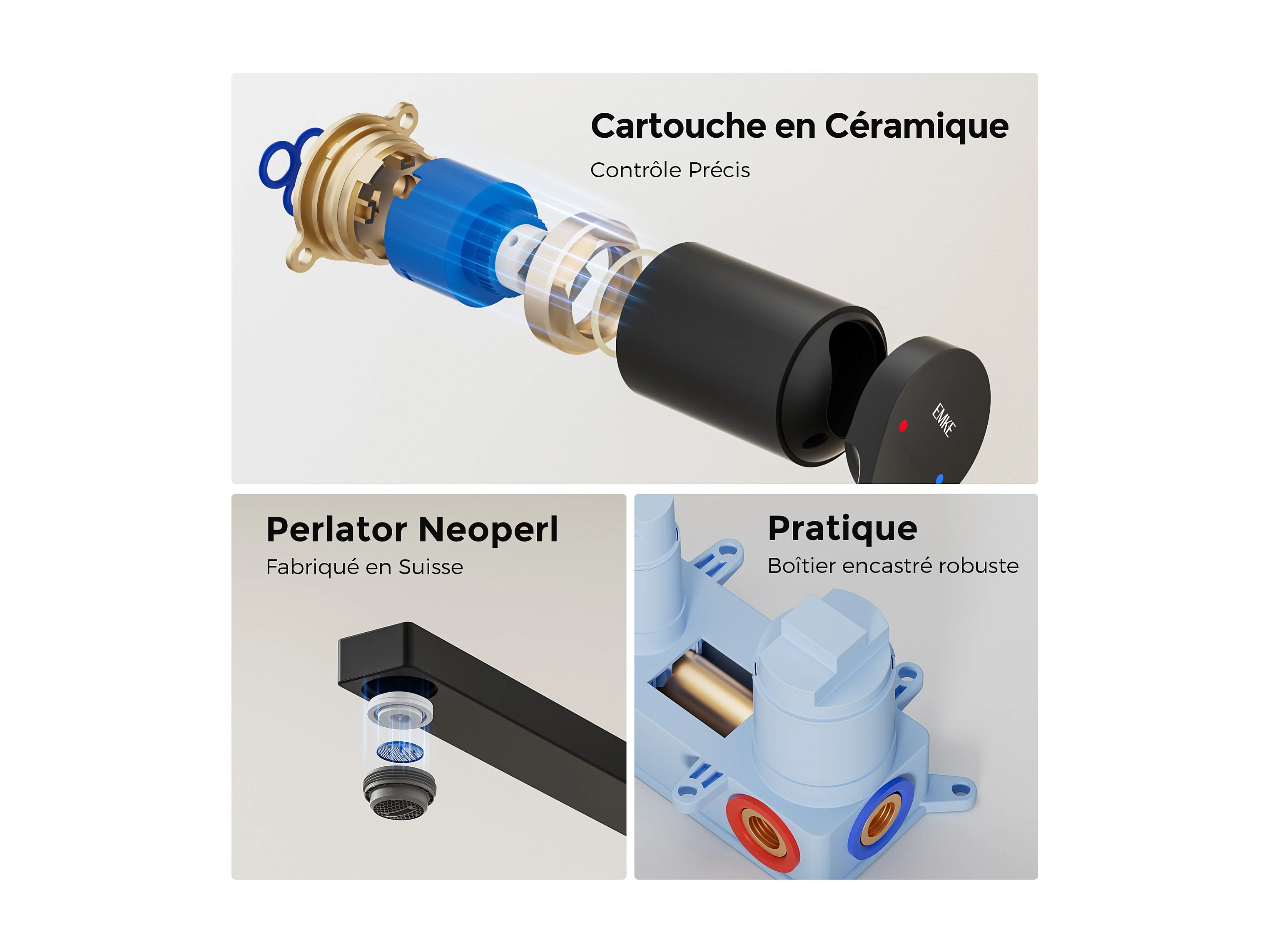 Cartouche en Céramique
Contrôle Précis

EMKE

Perlator Neoperl
Fabriqué en Suisse

Pratique
Boîtier encastré robuste