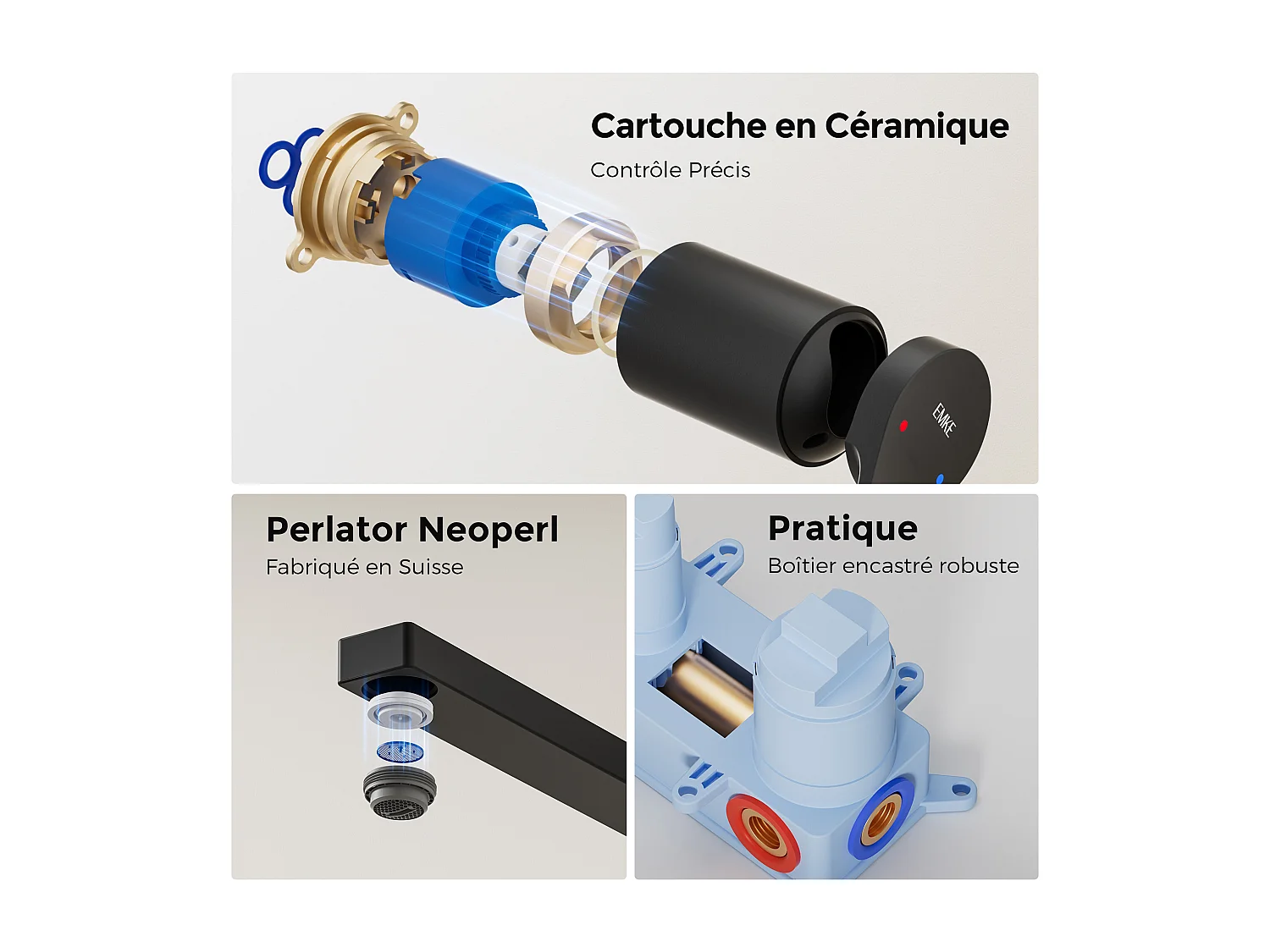 Cartouche en Céramique
Contrôle Précis

EMKE

Perlator Neoperl
Fabriqué en Suisse

Pratique
Boîtier encastré robuste