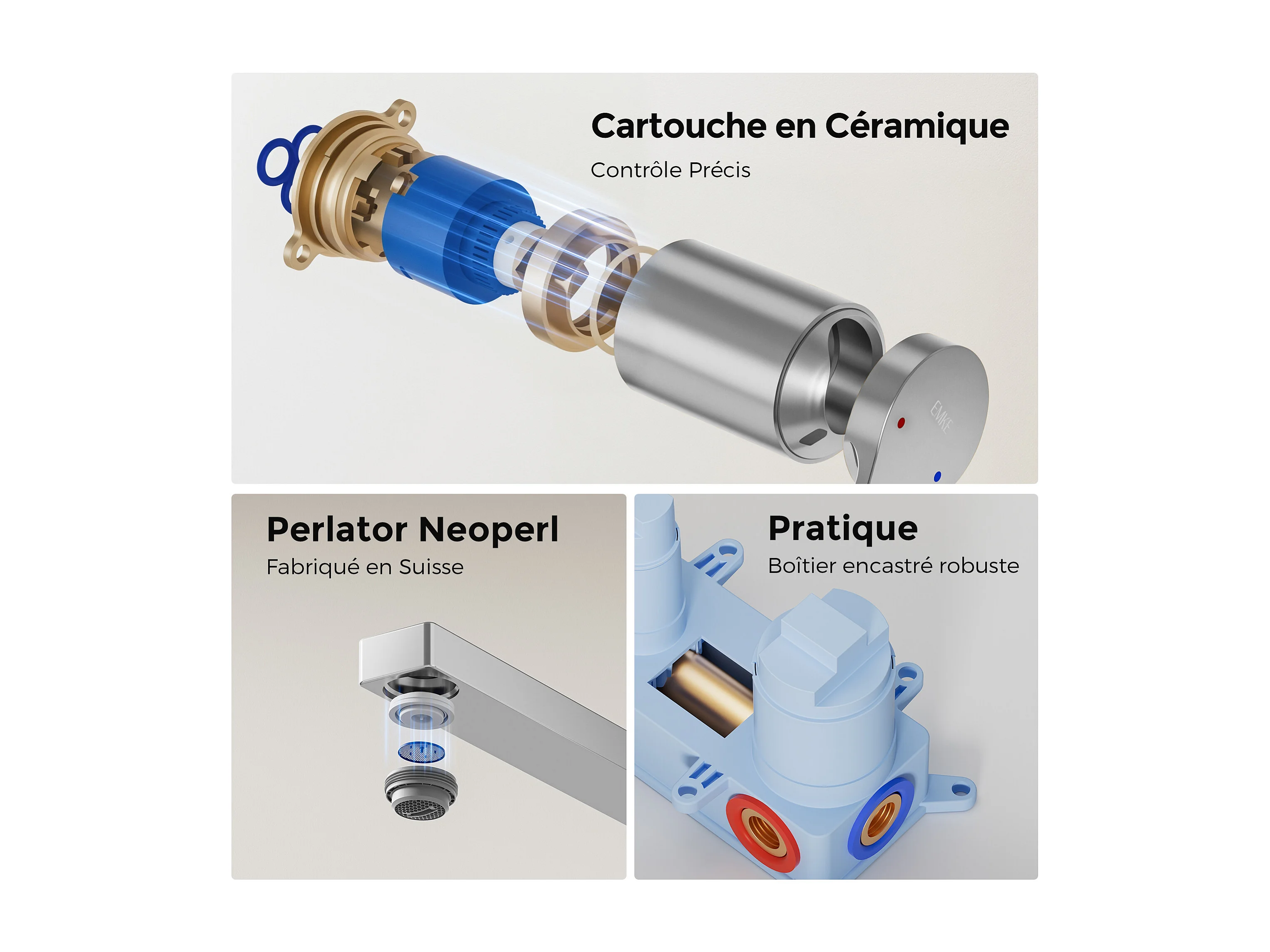 Cartouche en Céramique
Contrôle Précis

EMKE

Perlator Neoperl
Fabriqué en Suisse

Pratique
Boîtier encastré robuste