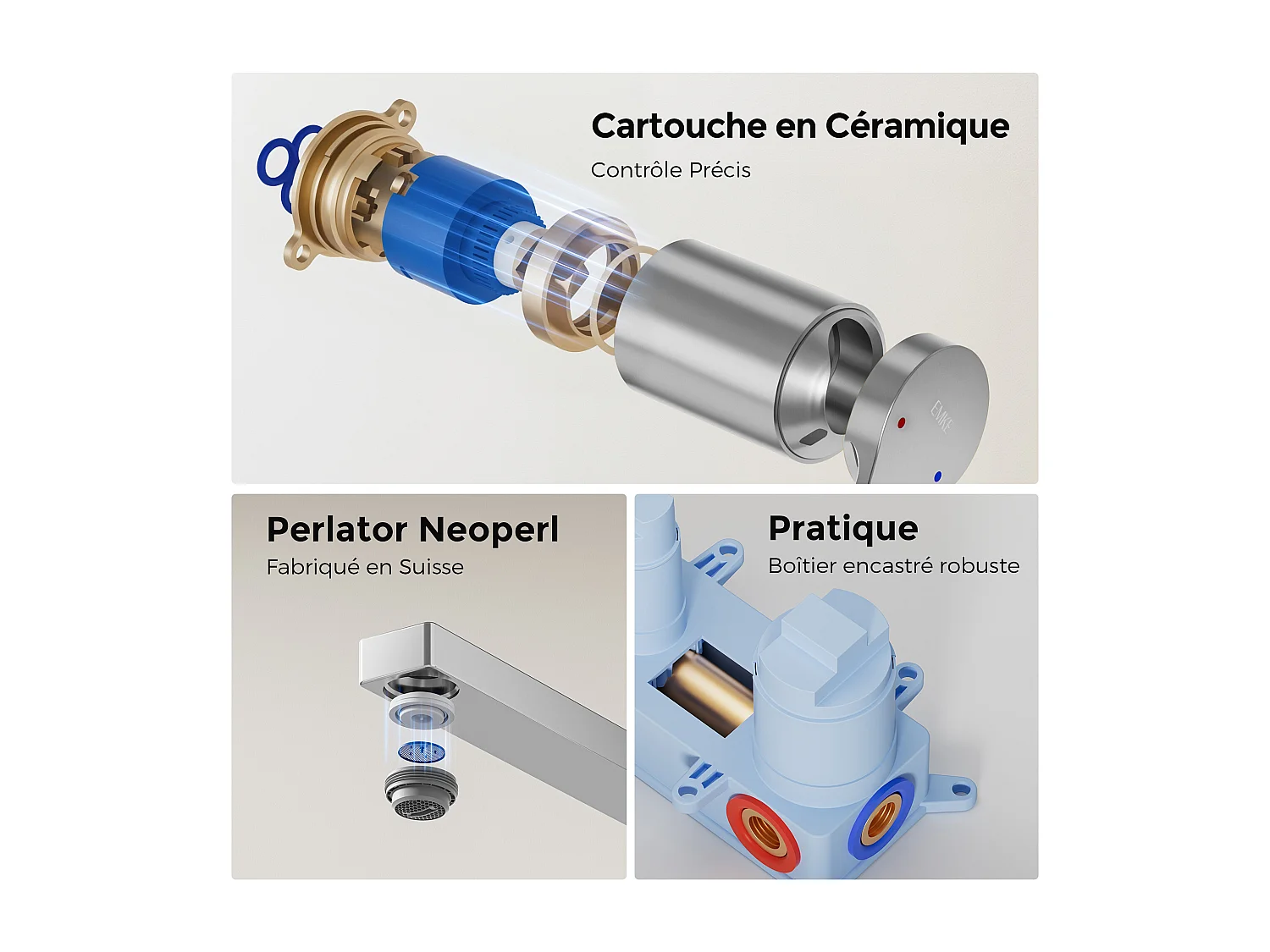 Cartouche en Céramique
Contrôle Précis

EMKE

Perlator Neoperl
Fabriqué en Suisse

Pratique
Boîtier encastré robuste