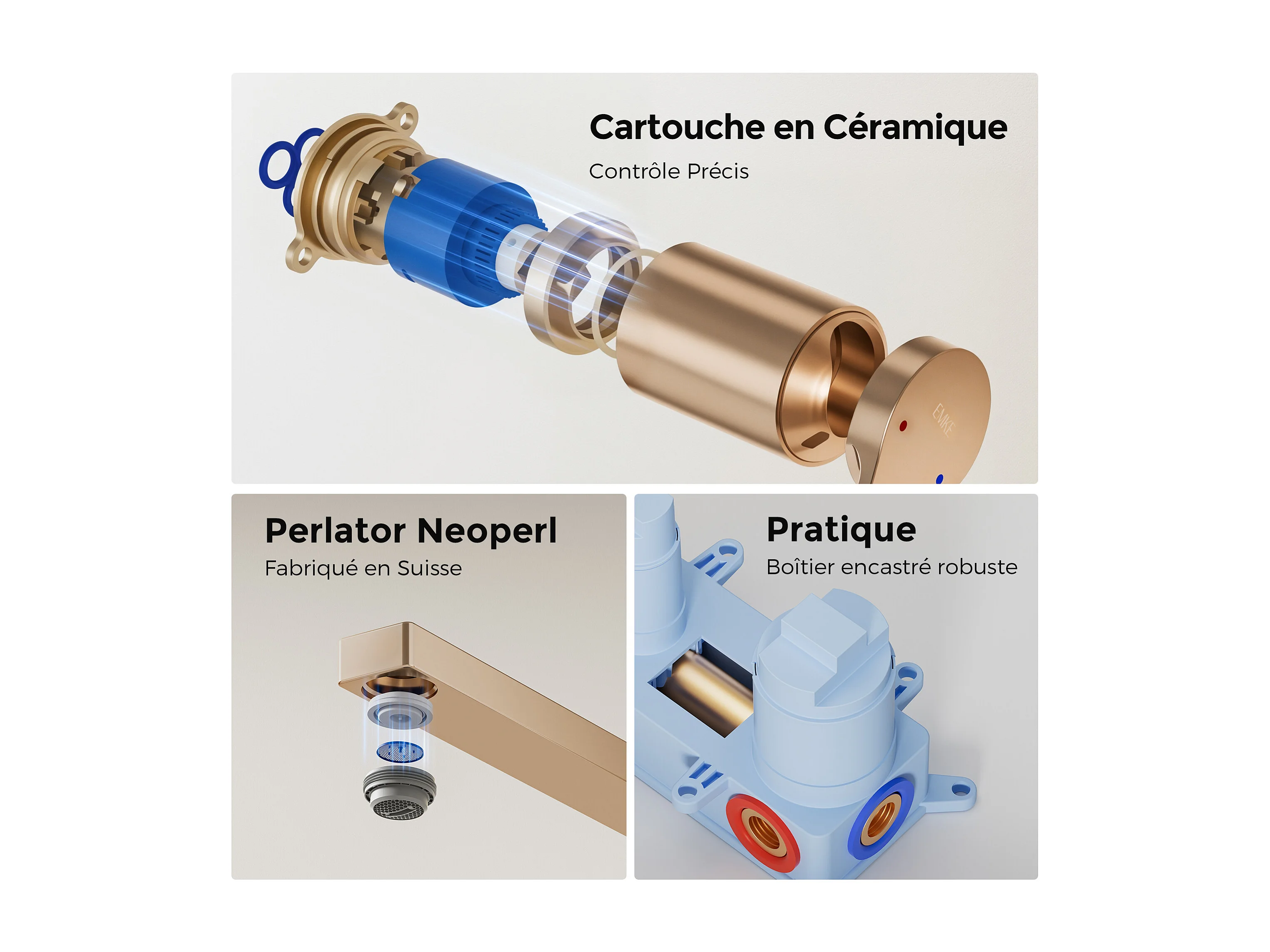 Cartouche en Céramique
Contrôle Précis

EMKE

Perlator Neoperl
Fabriqué en Suisse

Pratique
Boîtier encastré robuste