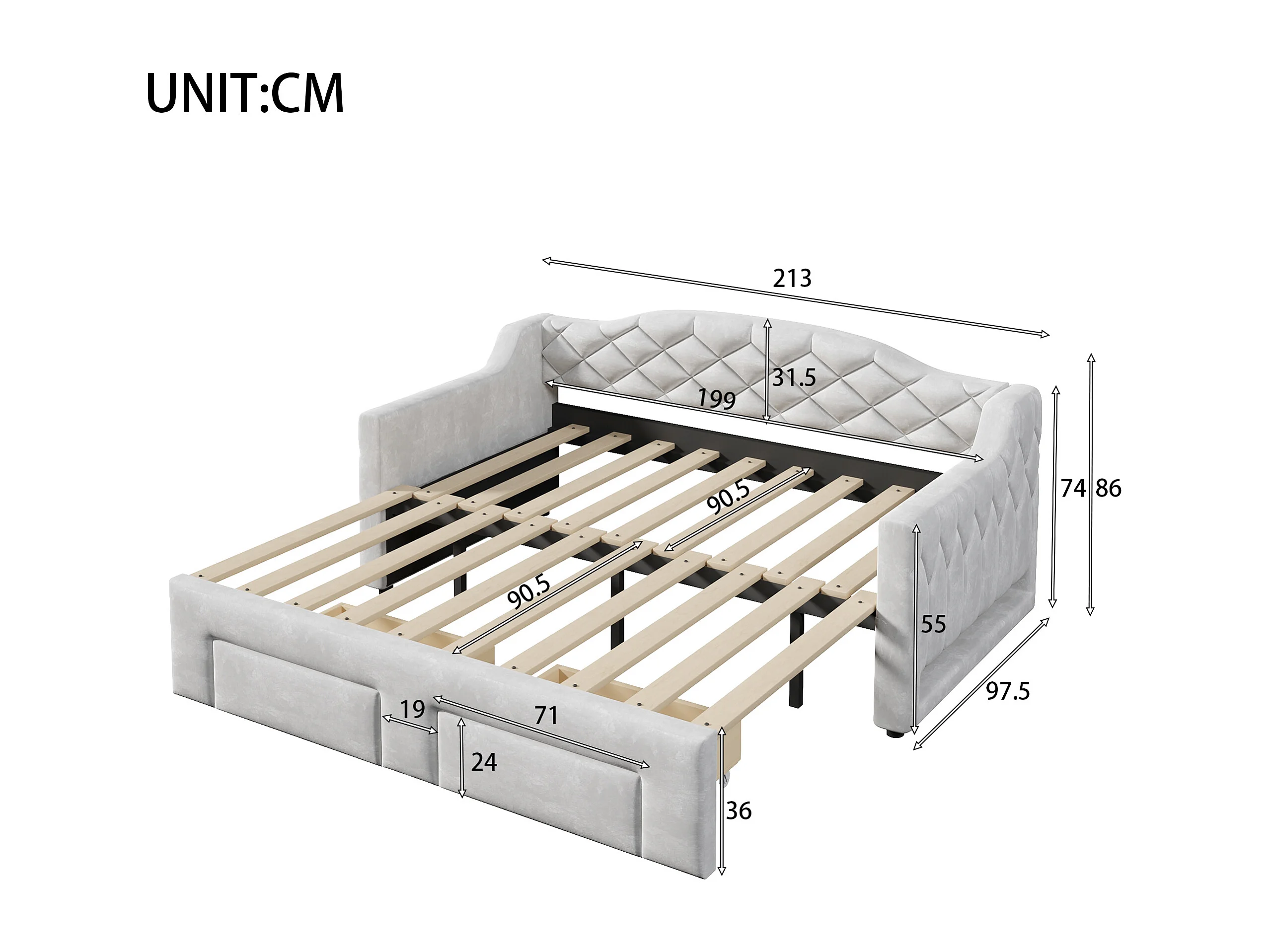 UNIT:CM

213

31.5

199

74

86

90.5

90.5

55

97.5

19

71

24

36