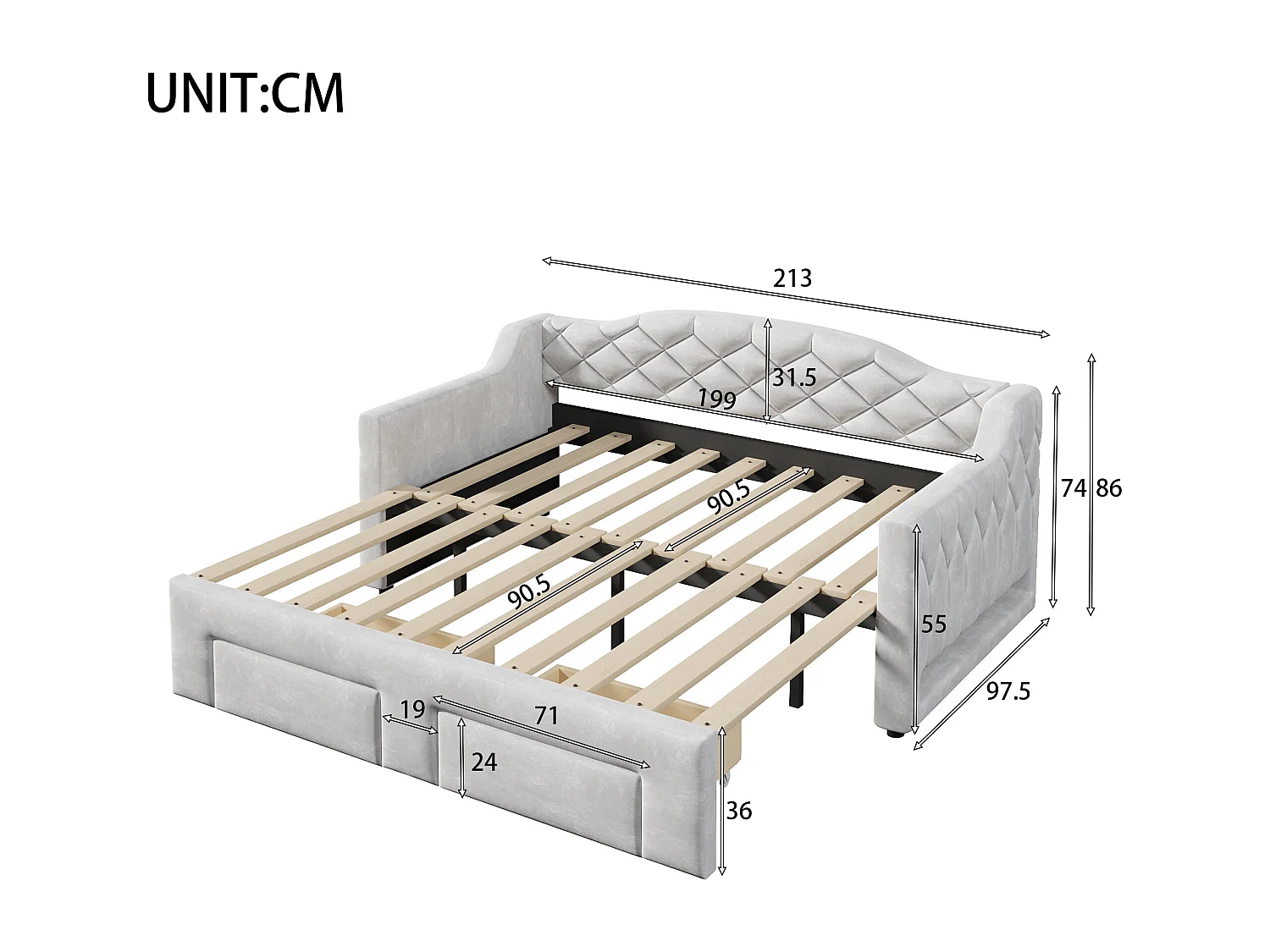 UNIT:CM

213

31.5

199

74

86

90.5

90.5

55

97.5

19

71

24

36