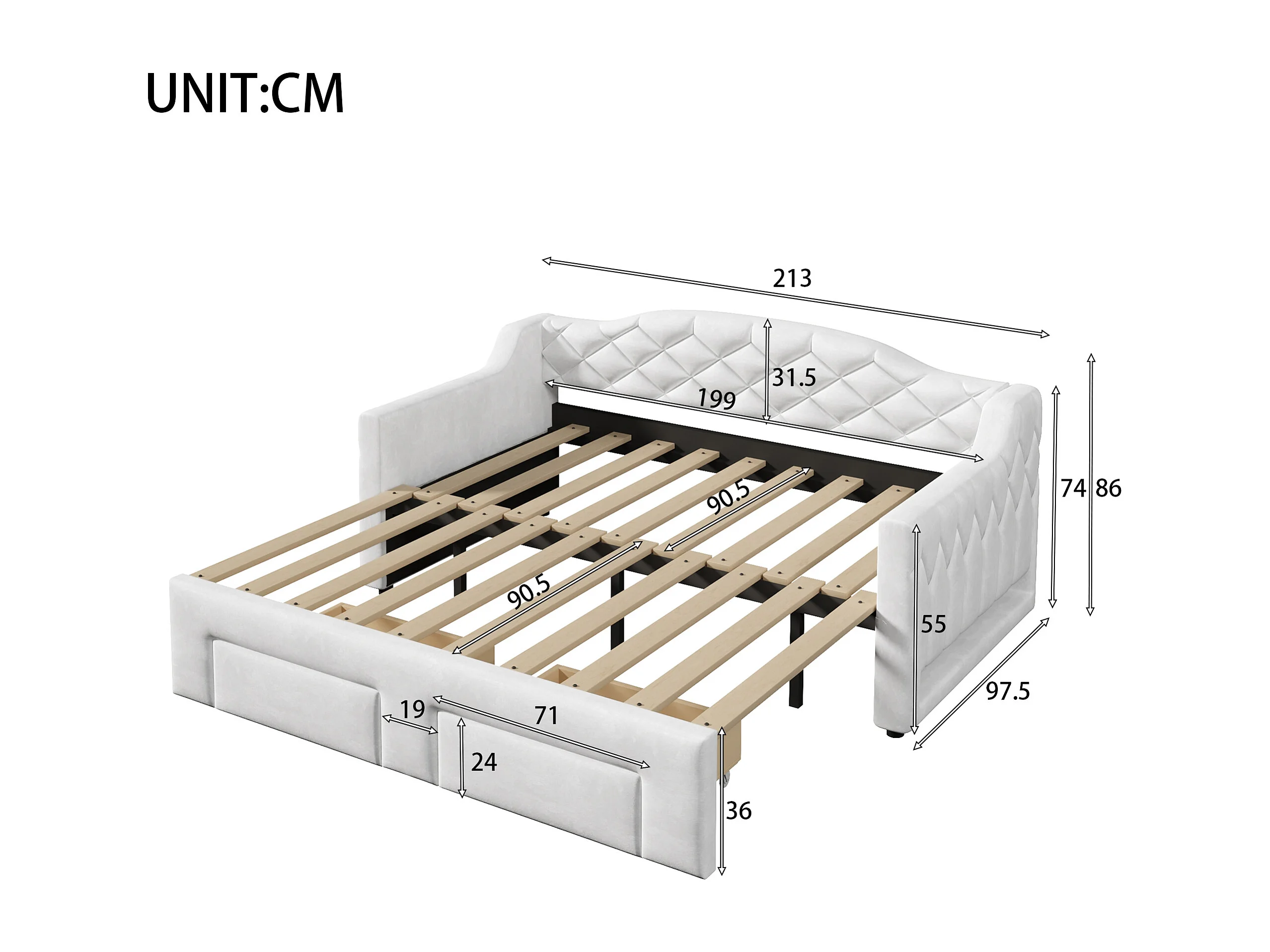 UNIT:CM

213

31.5

199

74 86

90.5

90.5

55

97.5

19

71

24

36