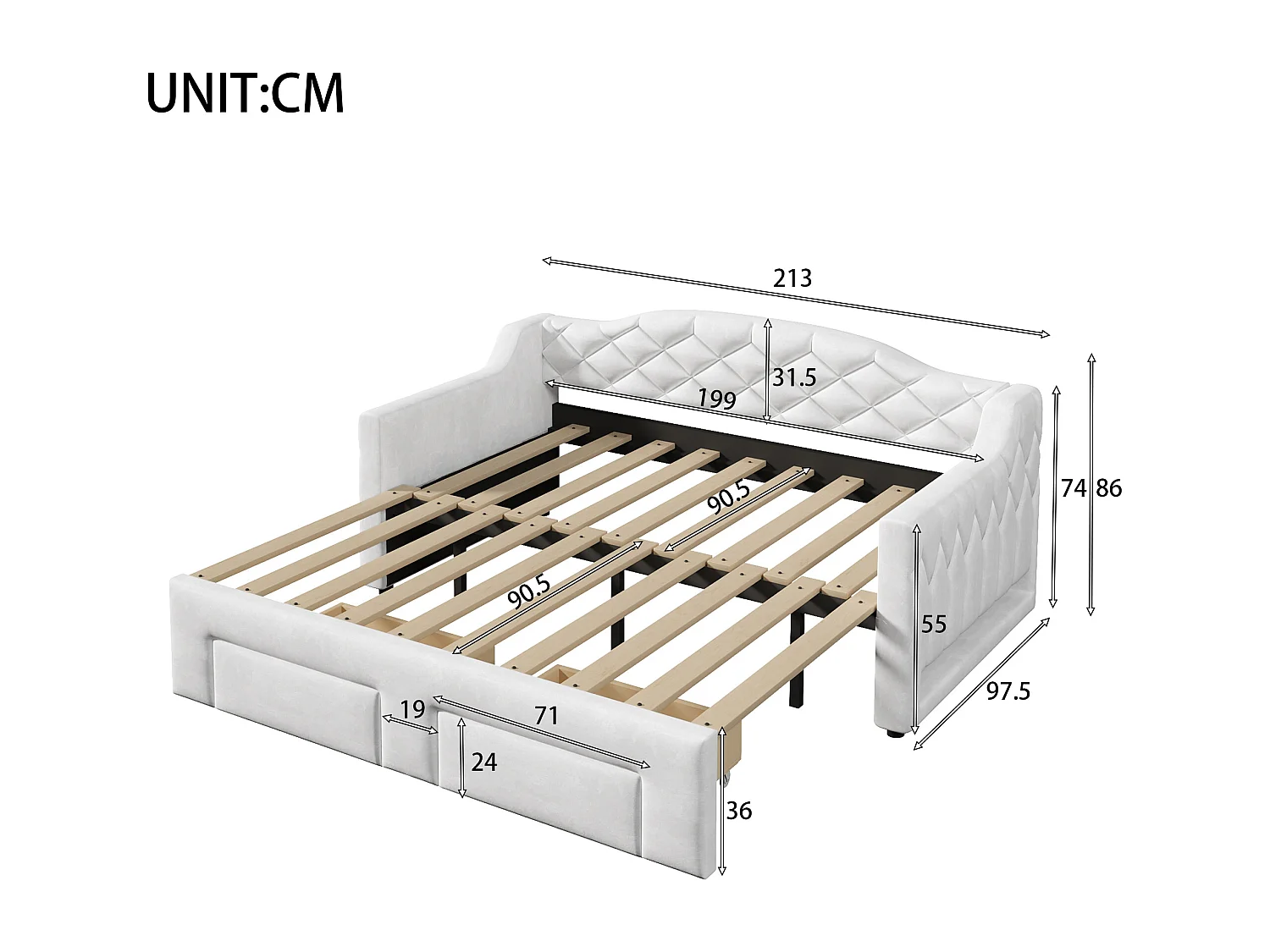 UNIT:CM

213

31.5

199

74

86

90.5

90.5

55

97.5

19

71

24

36